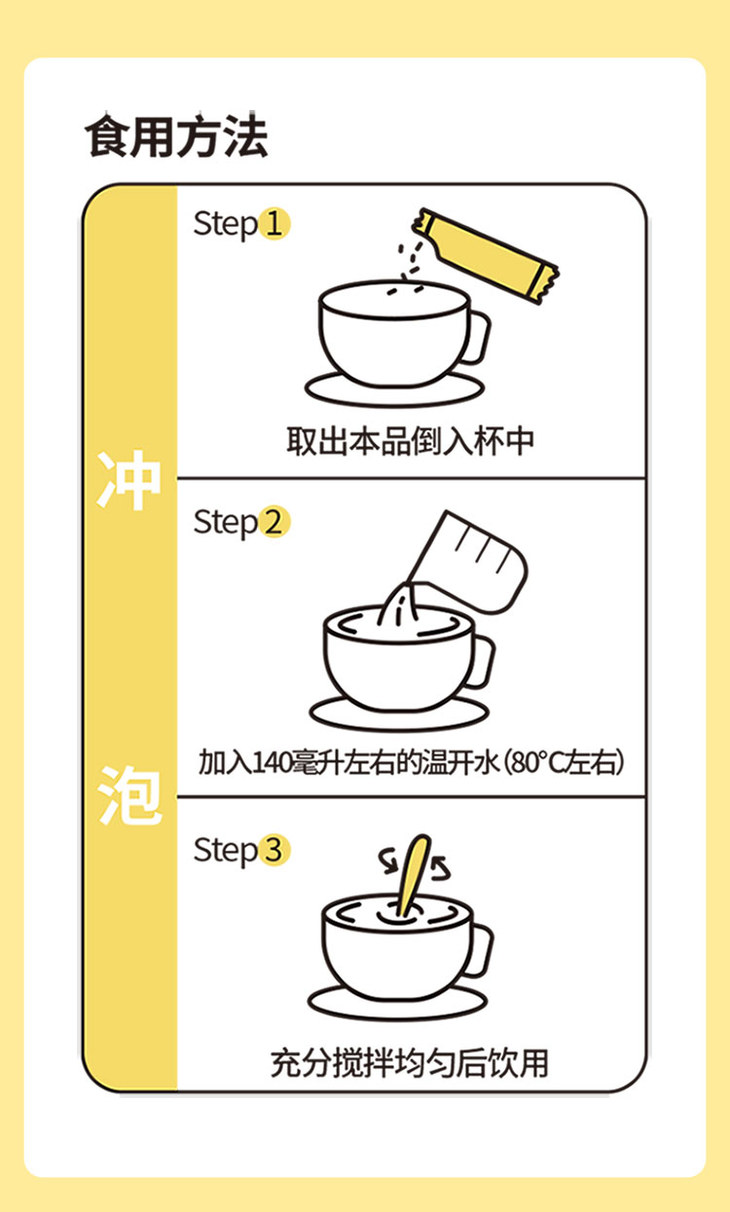 食用方法

冲泡

Step 1

取出本品倒入杯中

Step 2

加入140毫升左右的温开水(80°C左右)

Step 3

充分搅拌均匀后饮用