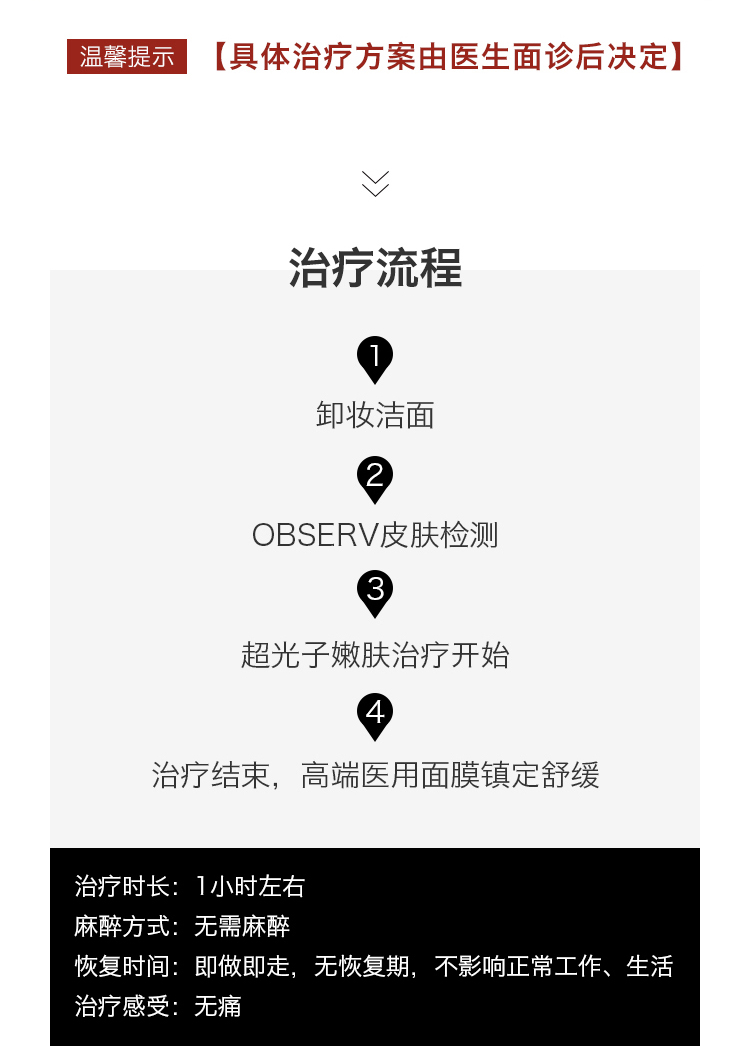 温馨提示 【具体治疗方案由医生面诊后决定】

治疗流程

1
卸妆洁面

2
OBSERV皮肤检测

3
超光子嫩肤治疗开始

4
治疗结束，高端医用面膜镇定舒缓

治疗时长：1小时左右
麻醉方式：无需麻醉
恢复时间：即做即走，无恢复期，不影响正常工作、生活
治疗感受：无痛