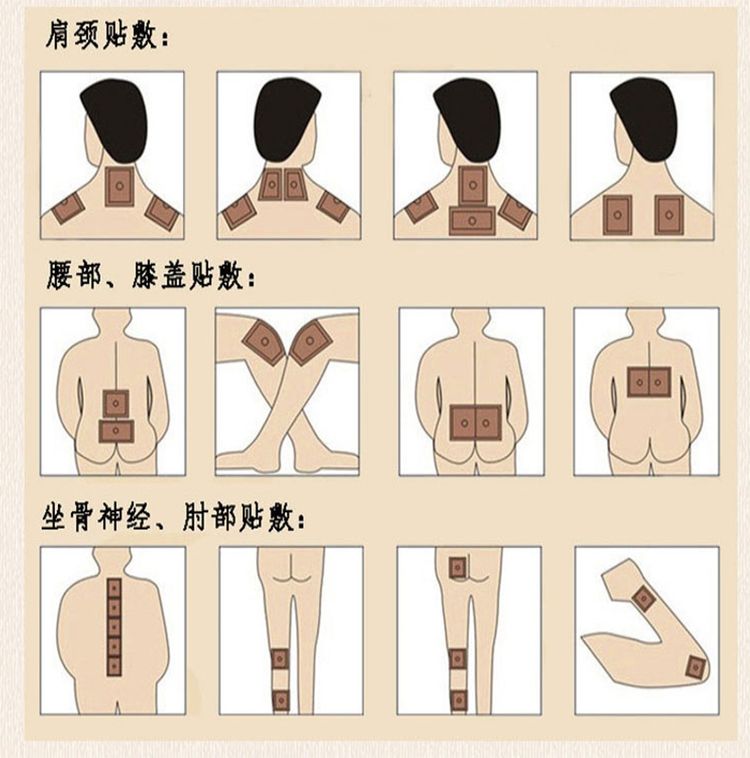 肩颈贴敷：

腰部、膝盖贴敷：

坐骨神经、肘部贴敷：