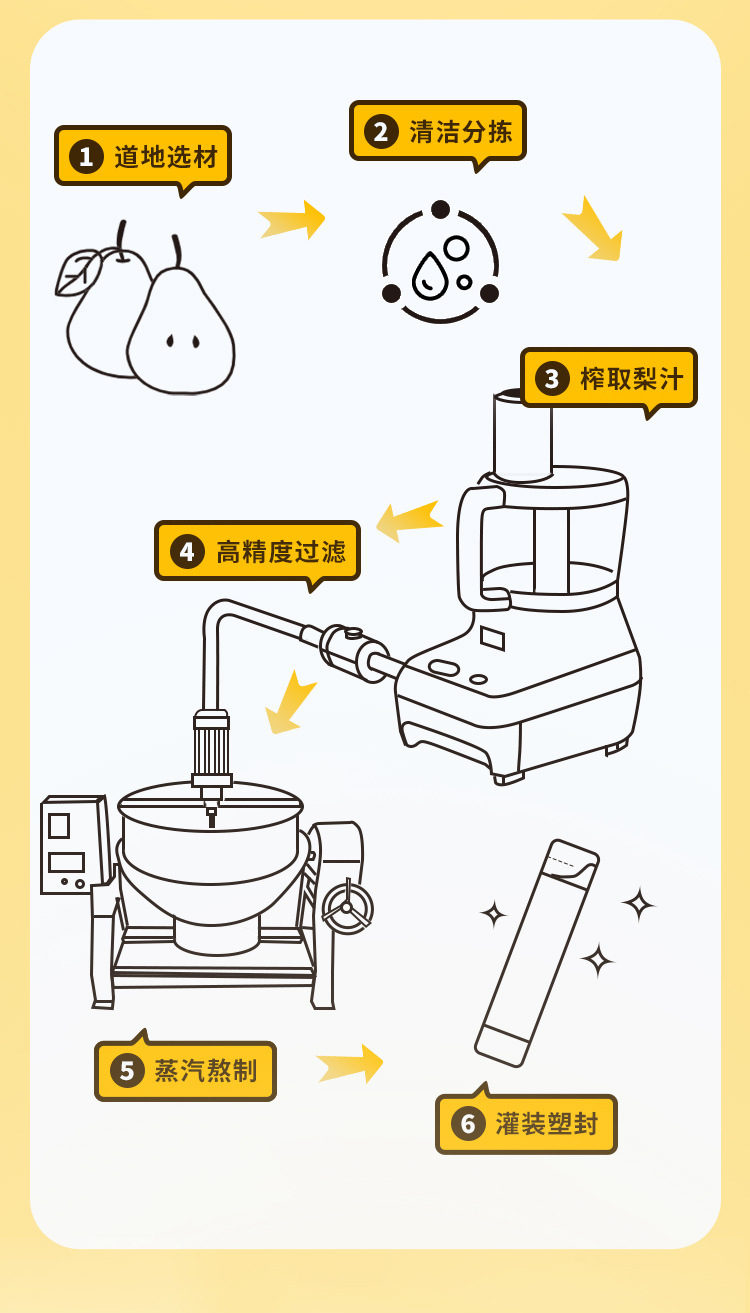 1 道地选材

2 清洁分拣

3 榨取梨汁

4 高精度过滤

5 蒸汽熬制

6 灌装塑封