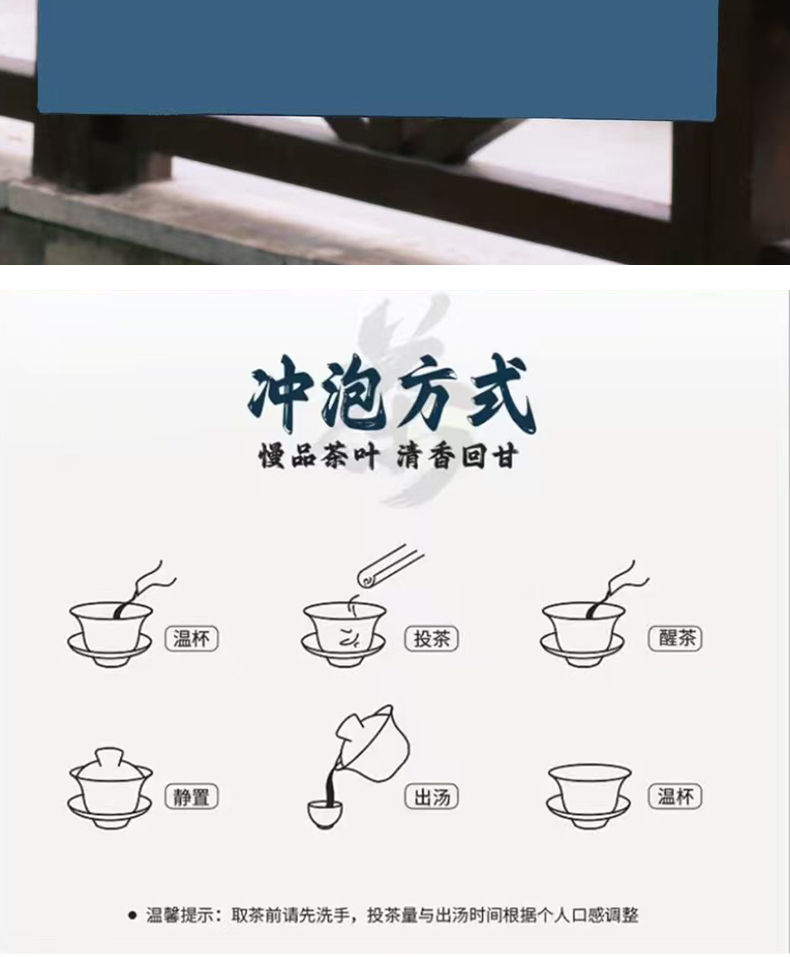 冲泡方式
慢品茶叶 清香回甘

温杯

投茶

醒茶

静置

出汤

温杯

● 温馨提示：取茶前请先洗手，投茶量与出汤时间根据个人口感调整