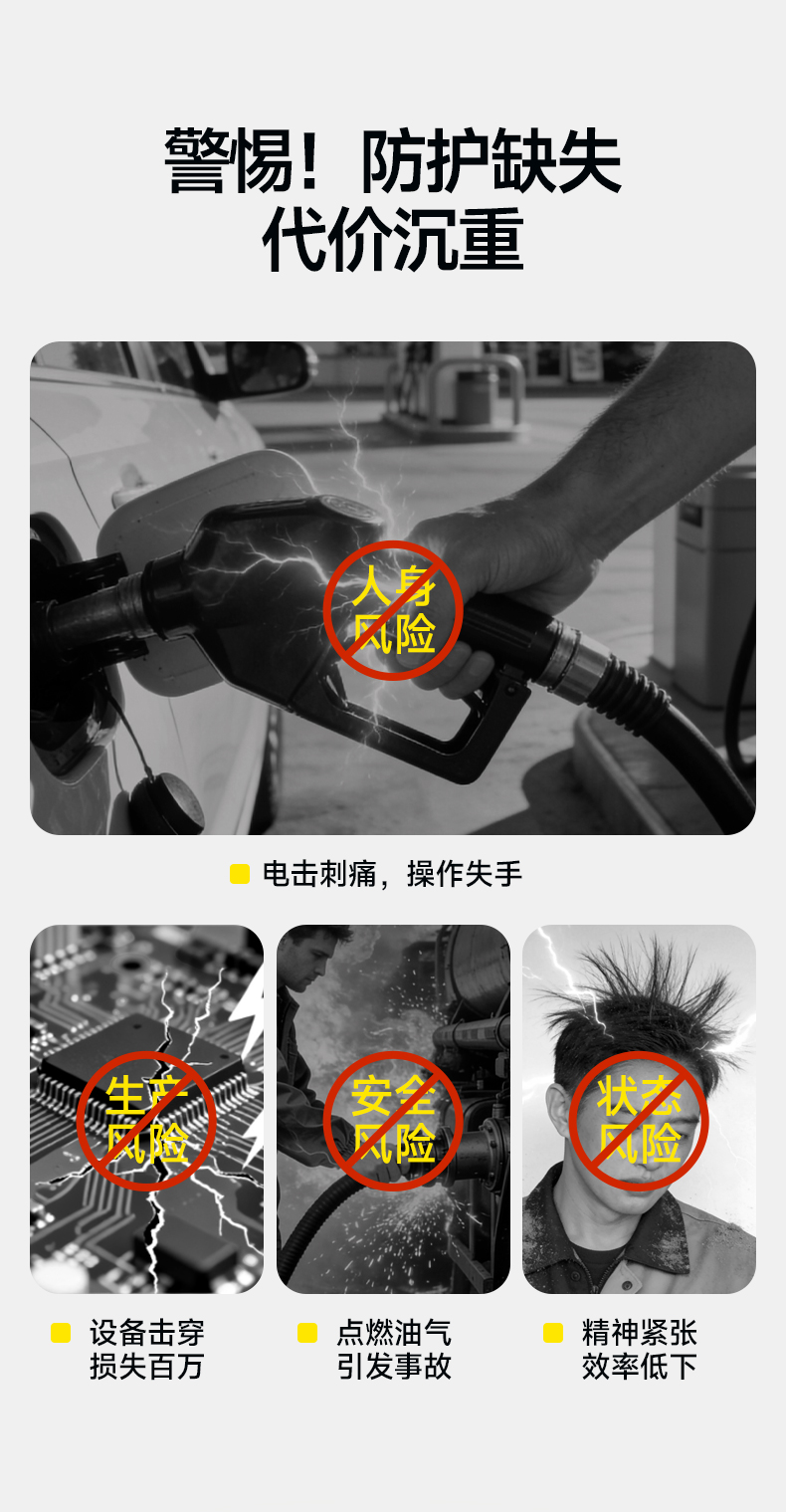 警惕！防护缺失
代价沉重

人身
风险

电击刺痛，操作失手

生产
风险

安全
风险

状态
风险

设备击穿
损失百万

点燃油气
引发事故

精神紧张
效率低下