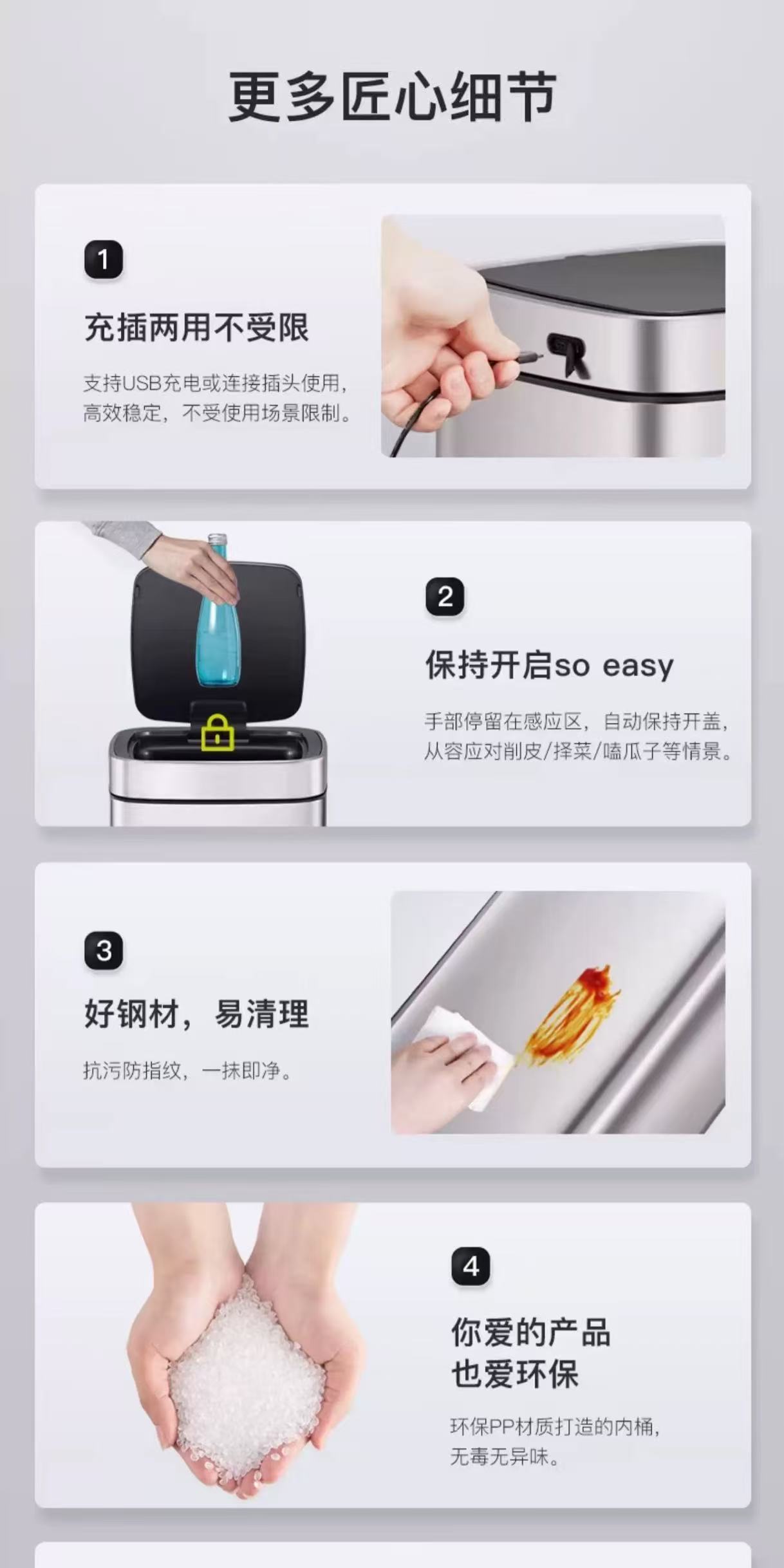 更多匠心细节

1

充插两用不受限

支持USB充电或连接插头使用，高效稳定，不受使用场景限制。

2

保持开启so easy

手部停留在感应区，自动保持开盖，从容应对削皮/择菜/嗑瓜子等情景。

3

好钢材，易清理

抗污防指纹，一抹即净。

4

你爱的产品
也爱环保

环保PP材质打造的内桶，无毒无异味。