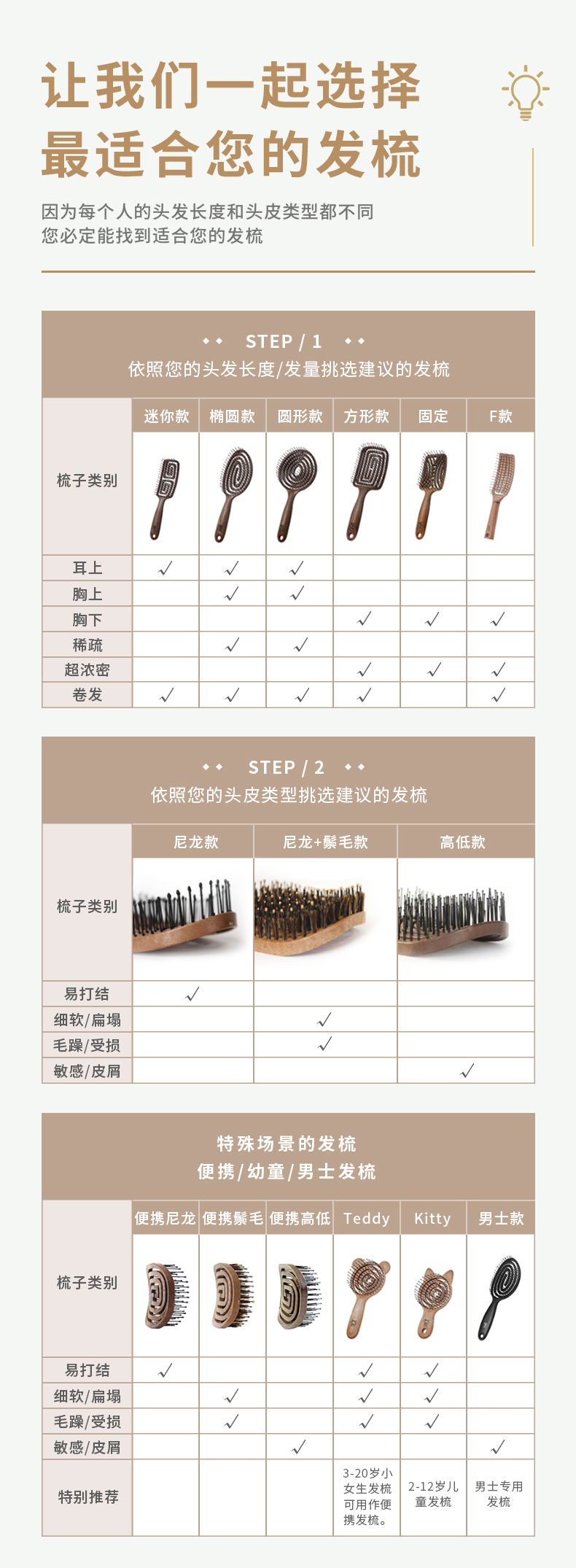 让我们一起选择
最适合您的发梳

因为每个人的头发长度和头皮类型都不同
您必定能找到适合您的发梳

STEP / 1
依照您的头发长度/发量挑选建议的发梳

| 梳子类别 | 迷你款 | 椭圆款 | 圆形款 | 方形款 | 固定 | F款 |
|---|---|---|---|---|---|---|
| 耳上 | ✓ | ✓ | ✓ | | | |
| 胸上 | | ✓ | ✓ | | | |
| 胸下 | | | | ✓ | ✓ | ✓ |
| 稀疏 | | ✓ | ✓ | | | |
| 超浓密 | | | | ✓ | ✓ | ✓ |
| 卷发 | ✓ | ✓ | ✓ | ✓ | | ✓ |

STEP / 2
依照您的头皮类型挑选建议的发梳

| 梳子类别 | 尼龙款 | 尼龙+鬃毛款 | 高低款 |
|---|---|---|---|
| 易打结 | ✓ | | |
| 细软/扁塌 | | ✓ | |
| 毛躁/受损 | | ✓ | |
| 敏感/皮屑 | | | ✓ |

特殊场景的发梳
便携/幼童/男士发梳

| 梳子类别 | 便携尼龙 | 便携鬃毛 | 便携高低 | Teddy | Kitty | 男士款 |
|---|---|---|---|---|---|---|
| 易打结 | ✓ | | | ✓ | ✓ | |
| 细软/扁塌 | | ✓ | | ✓ | ✓ | |
| 毛躁/受损 | | ✓ | | ✓ | ✓ | |
| 敏感/皮屑 | | | ✓ | | | ✓ |
| 特别推荐 | | | | 3-20岁小女生发梳可用作便携发梳。 | 2-12岁儿童发梳 | 男士专用发梳 |