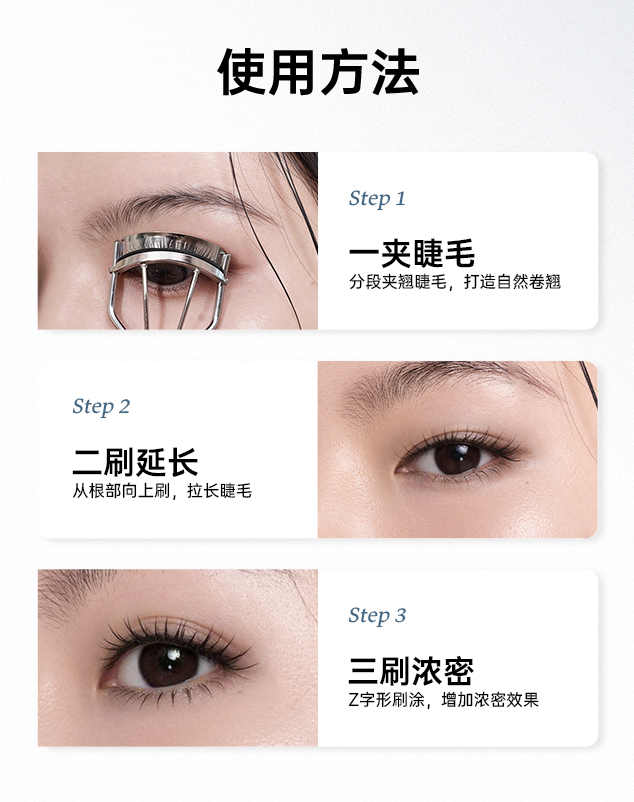 使用方法

Step 1

一夹睫毛

分段夹翘睫毛，打造自然卷翘

Step 2

二刷延长

从根部向上刷，拉长睫毛

Step 3

三刷浓密

Z字形刷涂，增加浓密效果