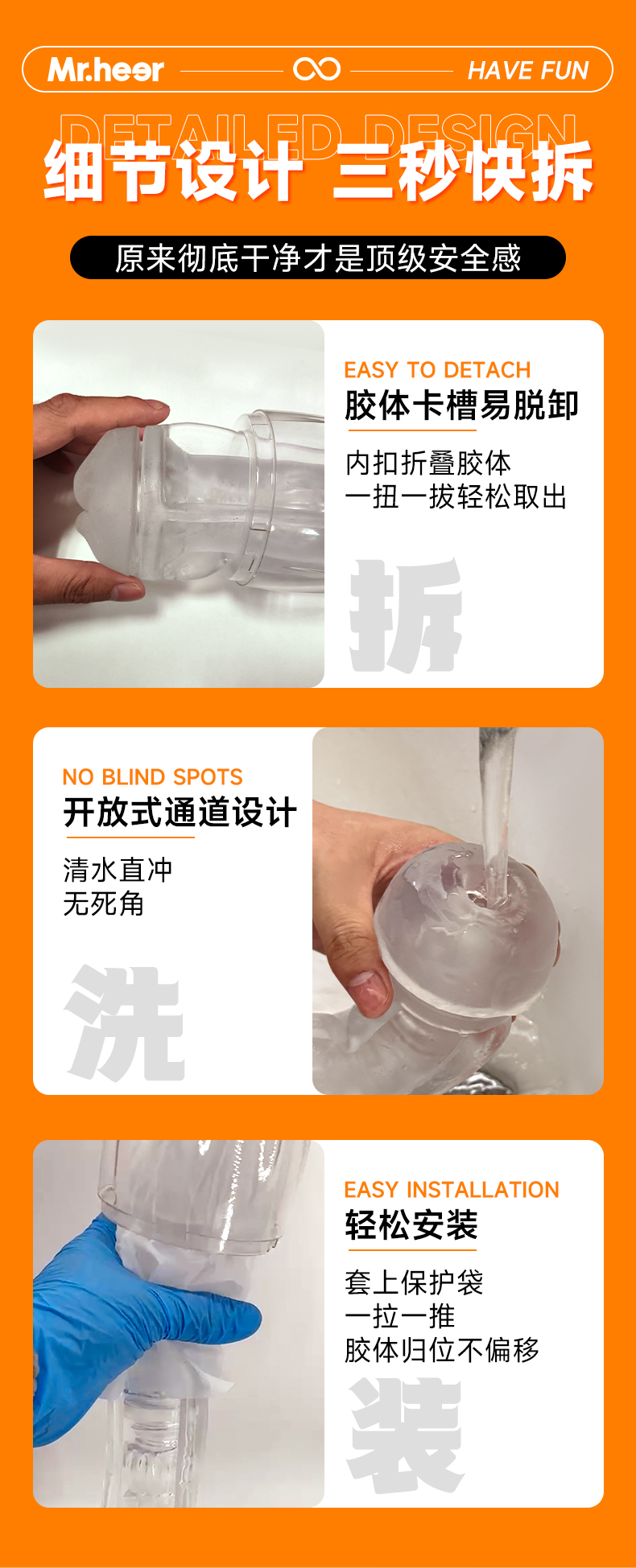 Mr.heer HAVE FUN

DETAILED DESIGN
细节设计 三秒快拆

原来彻底干净才是顶级安全感

EASY TO DETACH
胶体卡槽易脱卸

内扣折叠胶体
一扭一拔轻松取出

拆

NO BLIND SPOTS
开放式通道设计

清水直冲
无死角

洗

EASY INSTALLATION
轻松安装

套上保护袋
一拉一推
胶体归位不偏移

装