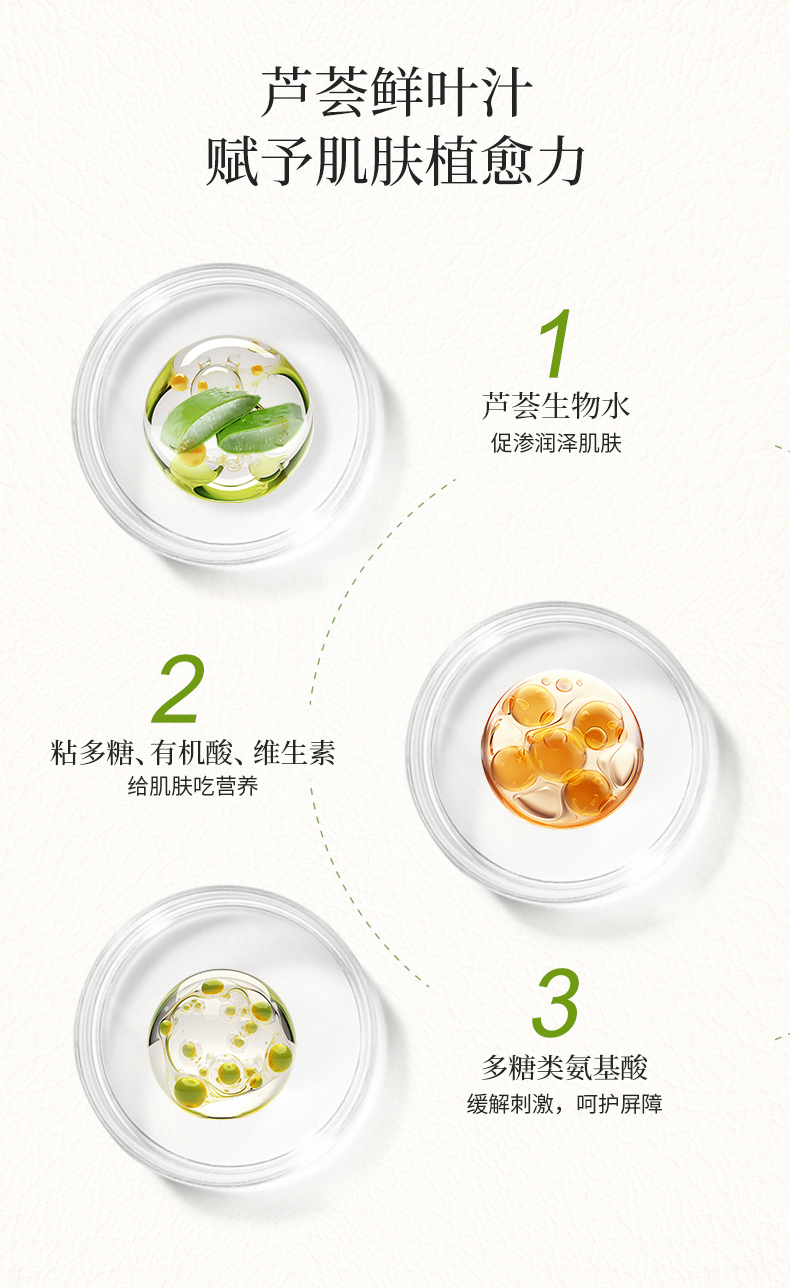 芦荟鲜叶汁
赋予肌肤植愈力

1
芦荟生物水
促渗润泽肌肤

2
粘多糖、有机酸、维生素
给肌肤吃营养

3
多糖类氨基酸
缓解刺激，呵护屏障