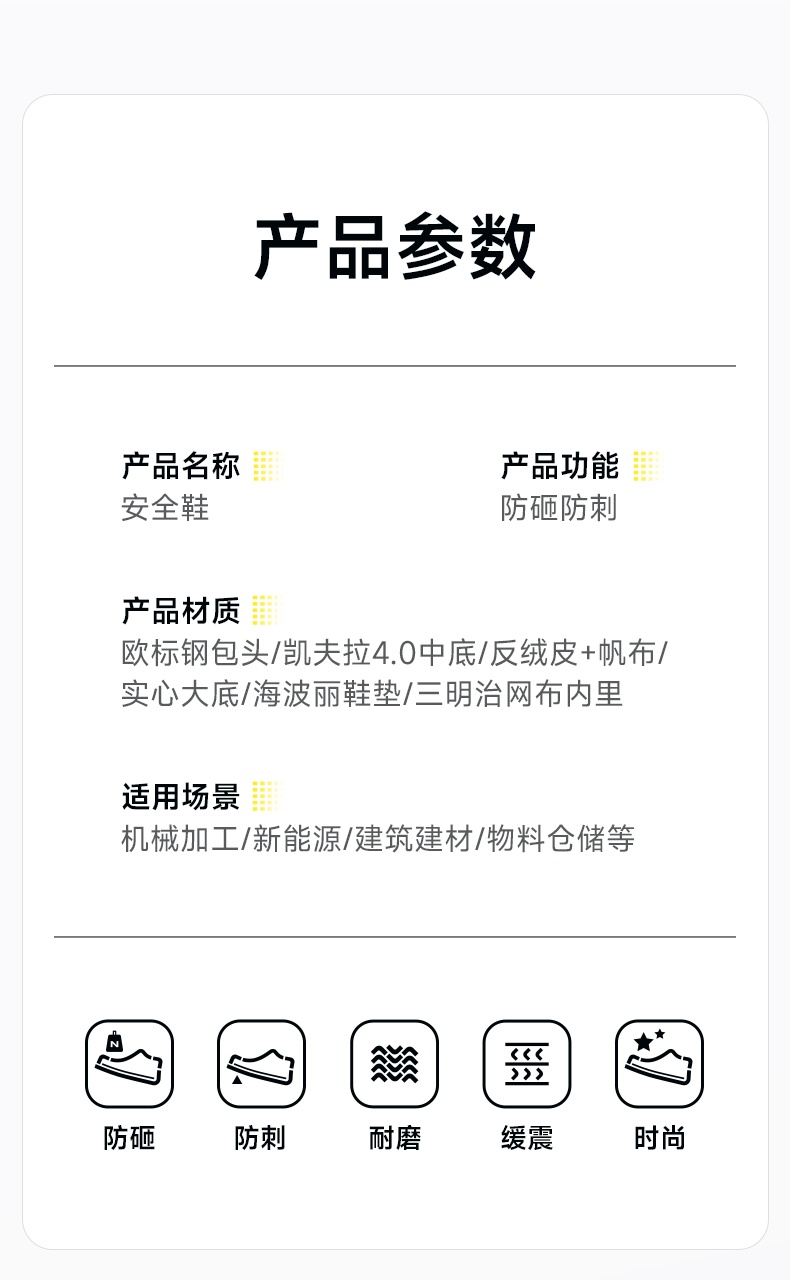 产品参数

产品名称
安全鞋

产品功能
防砸防刺

产品材质
欧标钢包头/凯夫拉4.0中底/反绒皮+帆布/实心大底/海波丽鞋垫/三明治网布内里

适用场景
机械加工/新能源/建筑建材/物料仓储等

防砸 防刺 耐磨 缓震 时尚