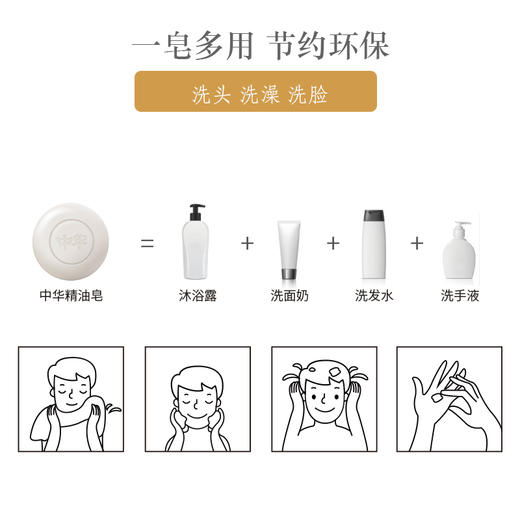 一皂多用 节约环保

洗头 洗澡 洗脸

中华

中华精油皂 = 沐浴露 + 洗面奶 + 洗发水 + 洗手液