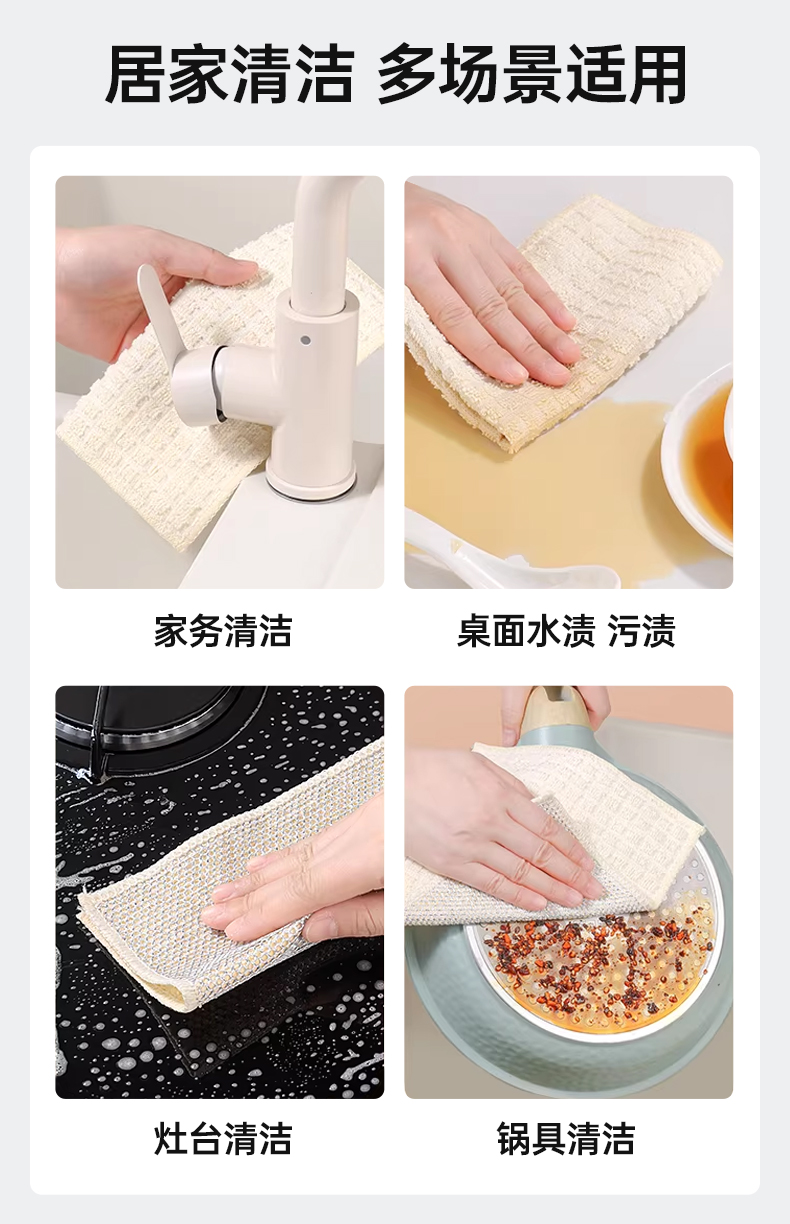 居家清洁 多场景适用

家务清洁

桌面水渍 污渍

灶台清洁

锅具清洁