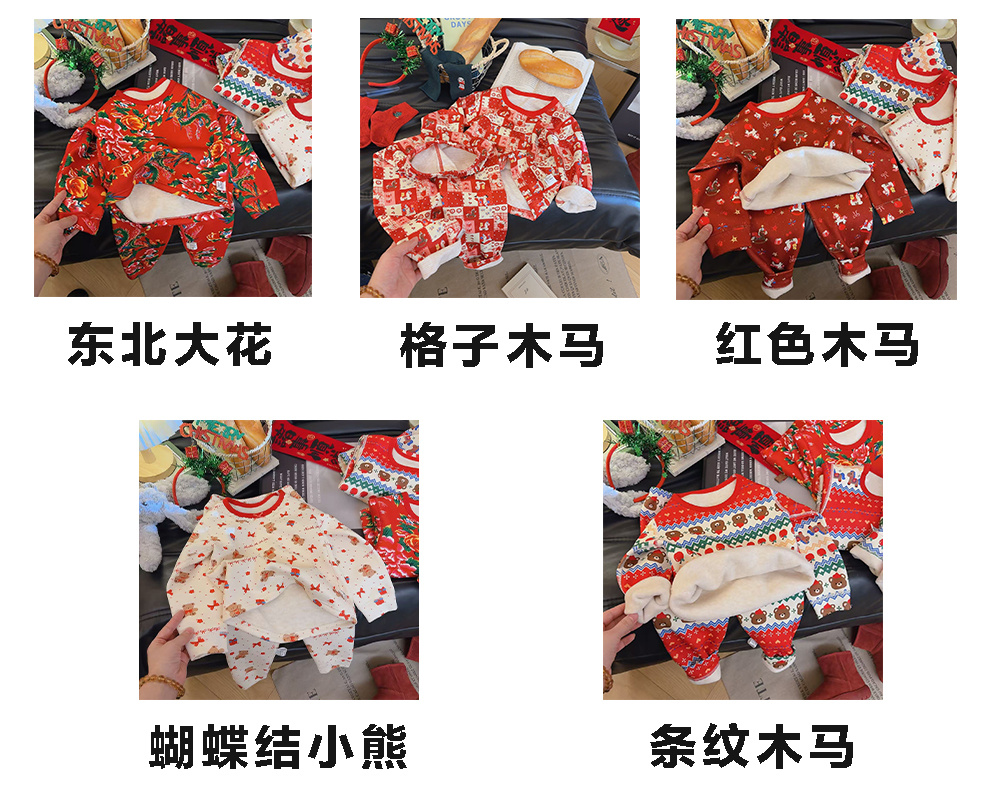 东北大花

格子木马

红色木马

蝴蝶结小熊

条纹木马