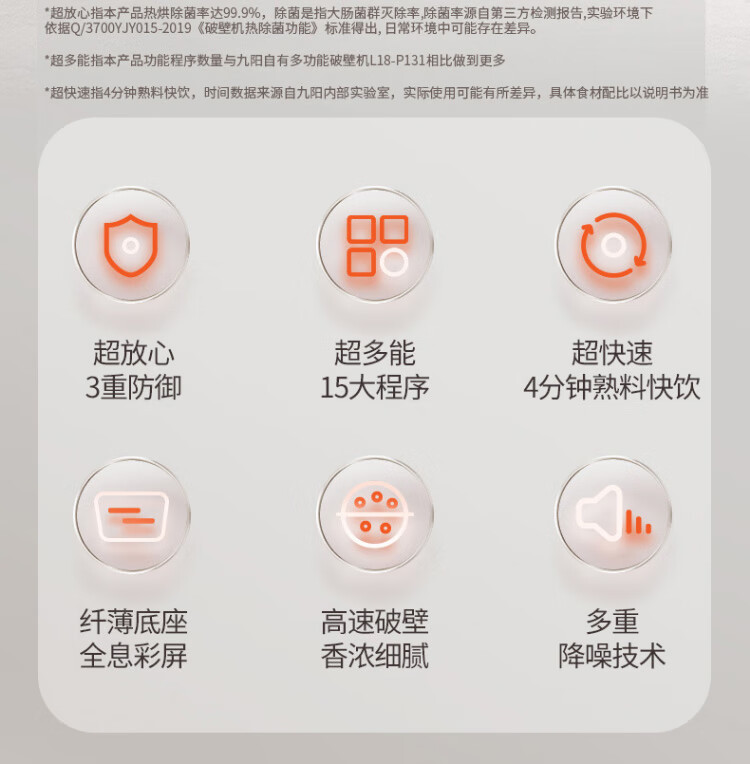 *超放心指本产品热烘除菌率达99.9%，除菌是指大肠菌群灭除率,除菌率源自第三方检测报告,实验环境下依据Q/3700YJY015-2019《破壁机热除菌功能》标准得出,日常环境中可能存在差异。

*超多能指本产品功能程序数量与九阳自有多功能破壁机L18-P131相比做到更多

*超快速指4分钟熟料快饮，时间数据来源自九阳内部实验室，实际使用可能有所差异，具体食材配比以说明书为准

超放心
3重防御

超多能
15大程序

超快速
4分钟熟料快饮

纤薄底座
全息彩屏

高速破壁
香浓细腻

多重
降噪技术