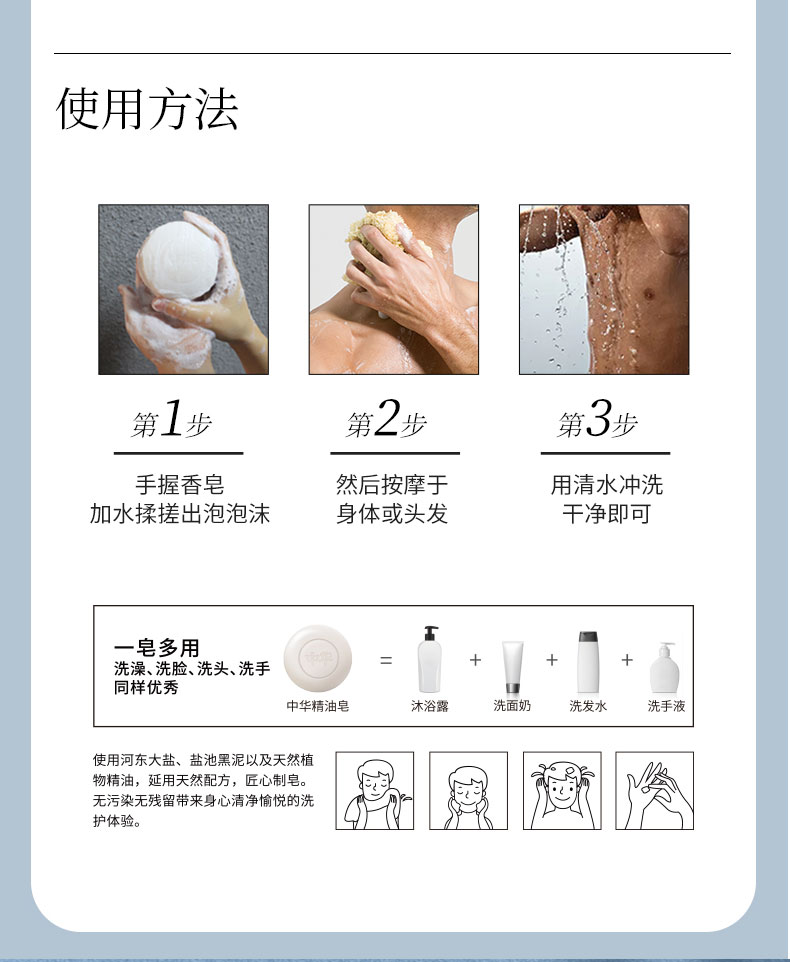 使用方法

第1步
手握香皂
加水揉搓出泡泡沫

第2步
然后按摩于
身体或头发

第3步
用清水冲洗
干净即可

一皂多用
洗澡、洗脸、洗头、洗手
同样优秀

中华精油皂 = 沐浴露 + 洗面奶 + 洗发水 + 洗手液

使用河东大盐、盐池黑泥以及天然植物精油，延用天然配方，匠心制皂。无污染无残留带来身心清净愉悦的洗护体验。