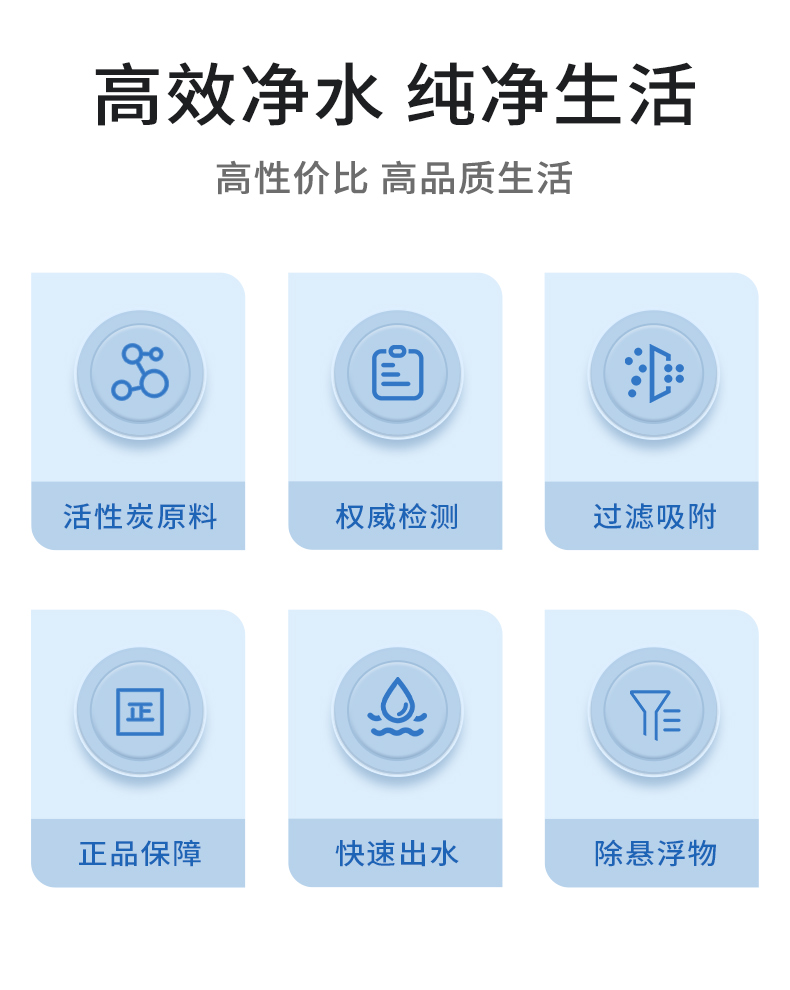 高效净水 纯净生活

高性价比 高品质生活

活性炭原料

权威检测

过滤吸附

正

正品保障

快速出水

除悬浮物