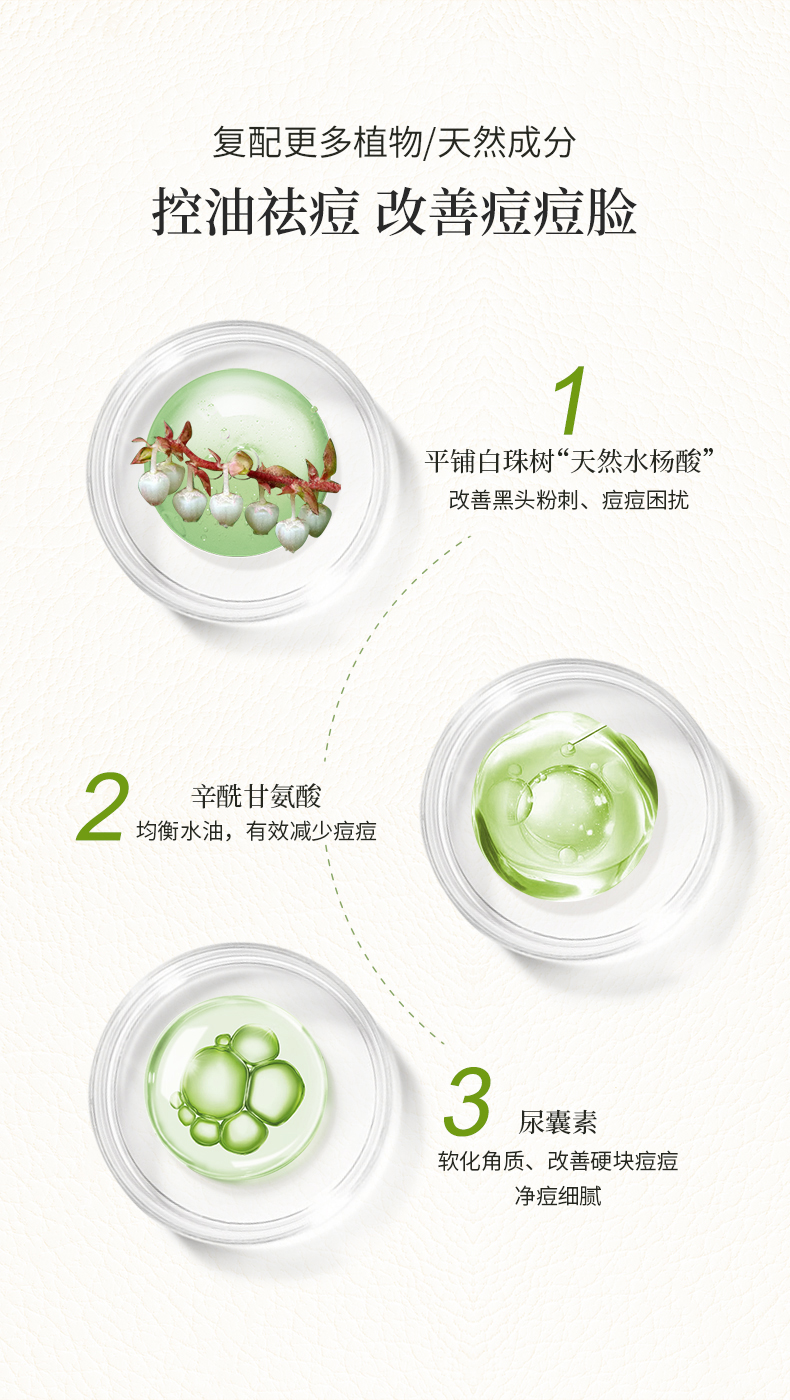 复配更多植物/天然成分

控油祛痘 改善痘痘脸

1
平铺白珠树“天然水杨酸”
改善黑头粉刺、痘痘困扰

2
辛酰甘氨酸
均衡水油，有效减少痘痘

3
尿囊素
软化角质、改善硬块痘痘
净痘细腻