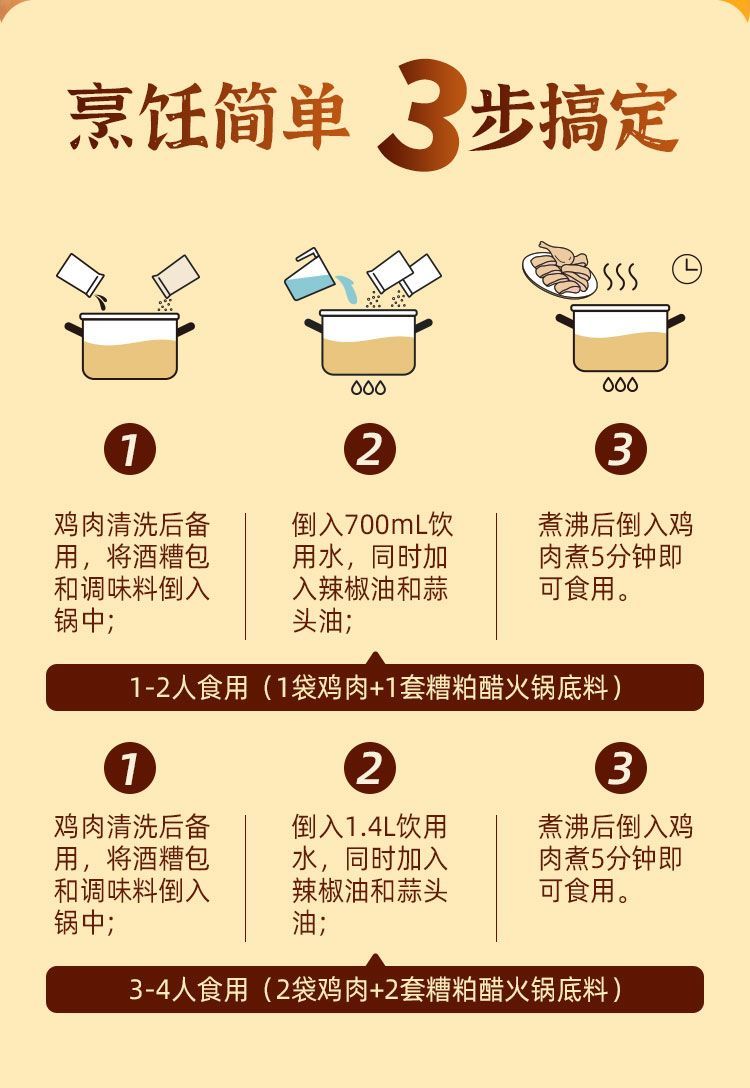 烹饪简单 3步搞定

1

鸡肉清洗后备用，将酒糟包和调味料倒入锅中；

2

倒入700mL饮用水，同时加入辣椒油和蒜头油；

3

煮沸后倒入鸡肉煮5分钟即可食用。

1-2人食用（1袋鸡肉+1套糟粕醋火锅底料）

1

鸡肉清洗后备用，将酒糟包和调味料倒入锅中；

2

倒入1.4L饮用水，同时加入辣椒油和蒜头油；

3

煮沸后倒入鸡肉煮5分钟即可食用。

3-4人食用（2袋鸡肉+2套糟粕醋火锅底料）