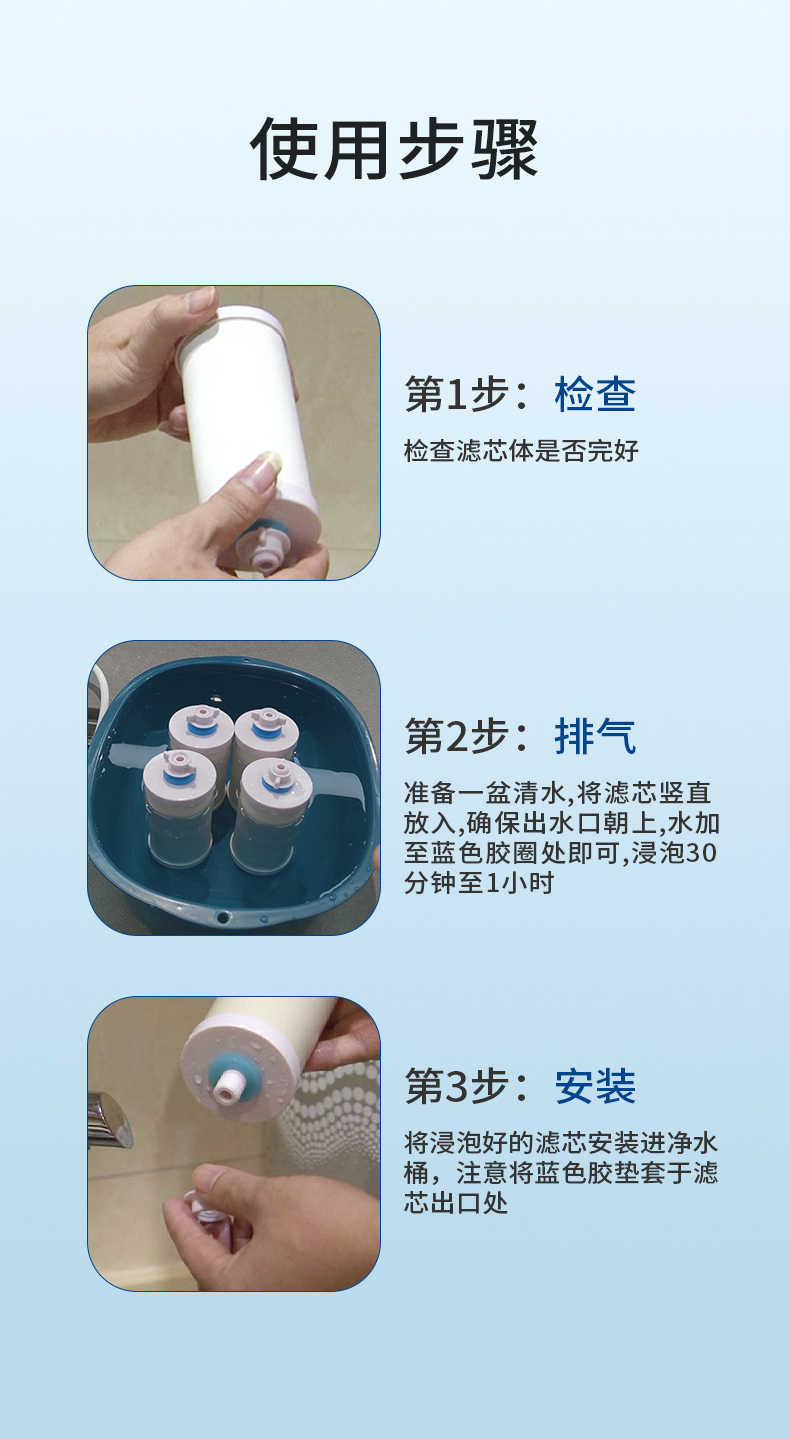 使用步骤

第1步：检查

检查滤芯体是否完好

第2步：排气

准备一盆清水,将滤芯竖直放入,确保出水口朝上,水加至蓝色胶圈处即可,浸泡30分钟至1小时

第3步：安装

将浸泡好的滤芯安装进净水桶，注意将蓝色胶垫套于滤芯出口处