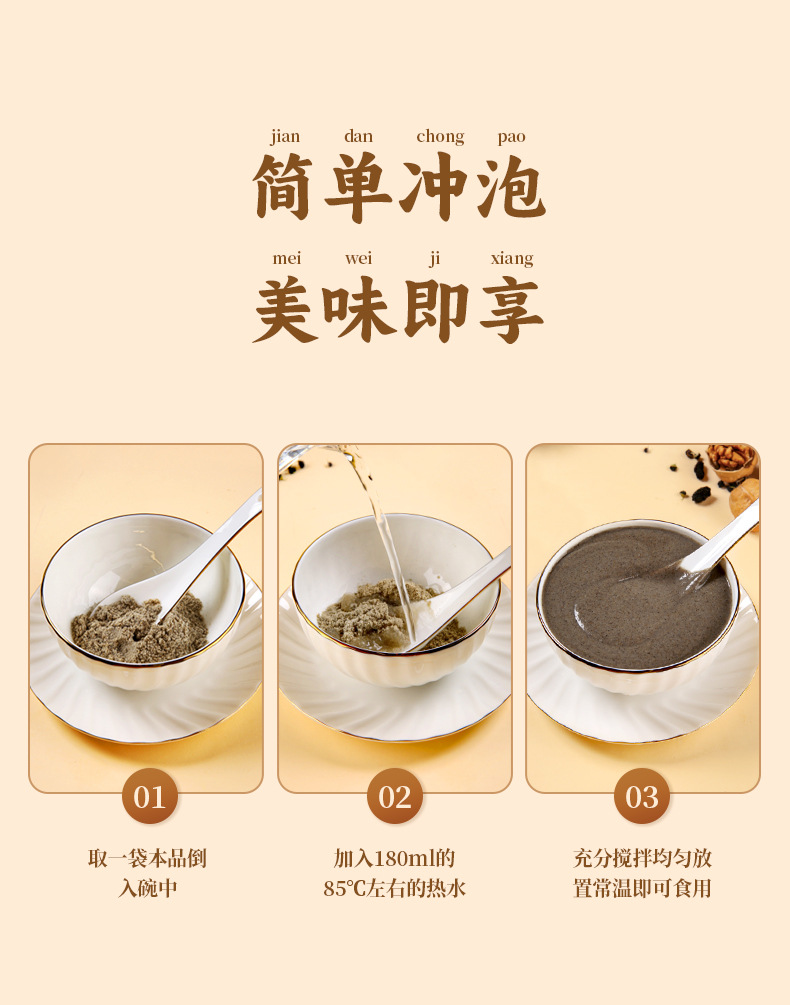 jian dan chong pao
简单冲泡

mei wei ji xiang
美味即享

01
取一袋本品倒入碗中

02
加入180ml的85℃左右的热水

03
充分搅拌均匀放置常温即可食用