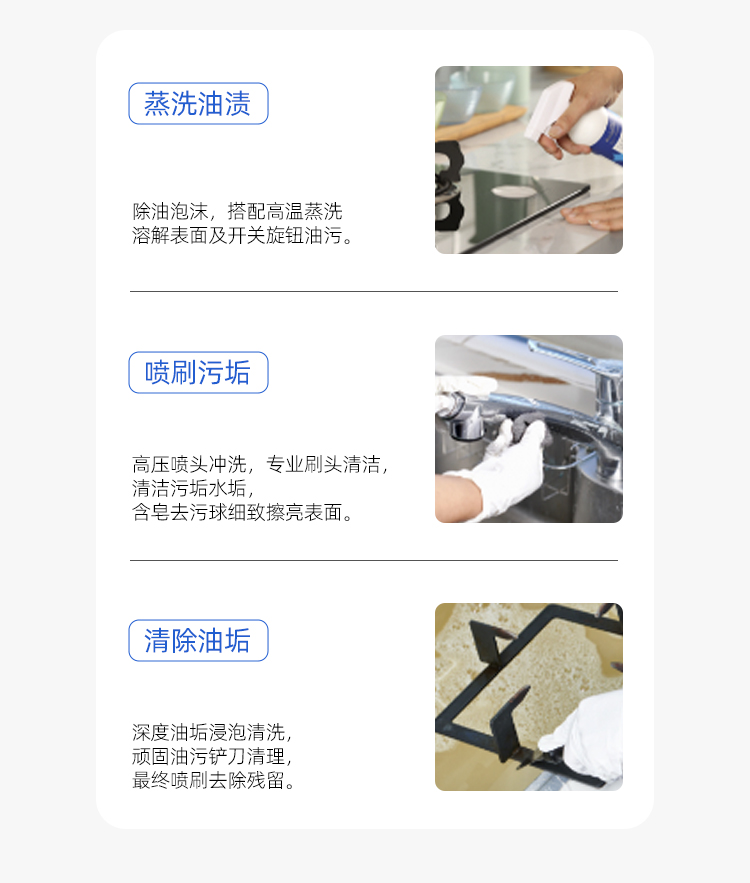 蒸洗油渍

除油泡沫，搭配高温蒸洗
溶解表面及开关旋钮油污。

喷刷污垢

高压喷头冲洗，专业刷头清洁，
清洁污垢水垢，
含皂去污球细致擦亮表面。

清除油垢

深度油垢浸泡清洗，
顽固油污铲刀清理，
最终喷刷去除残留。