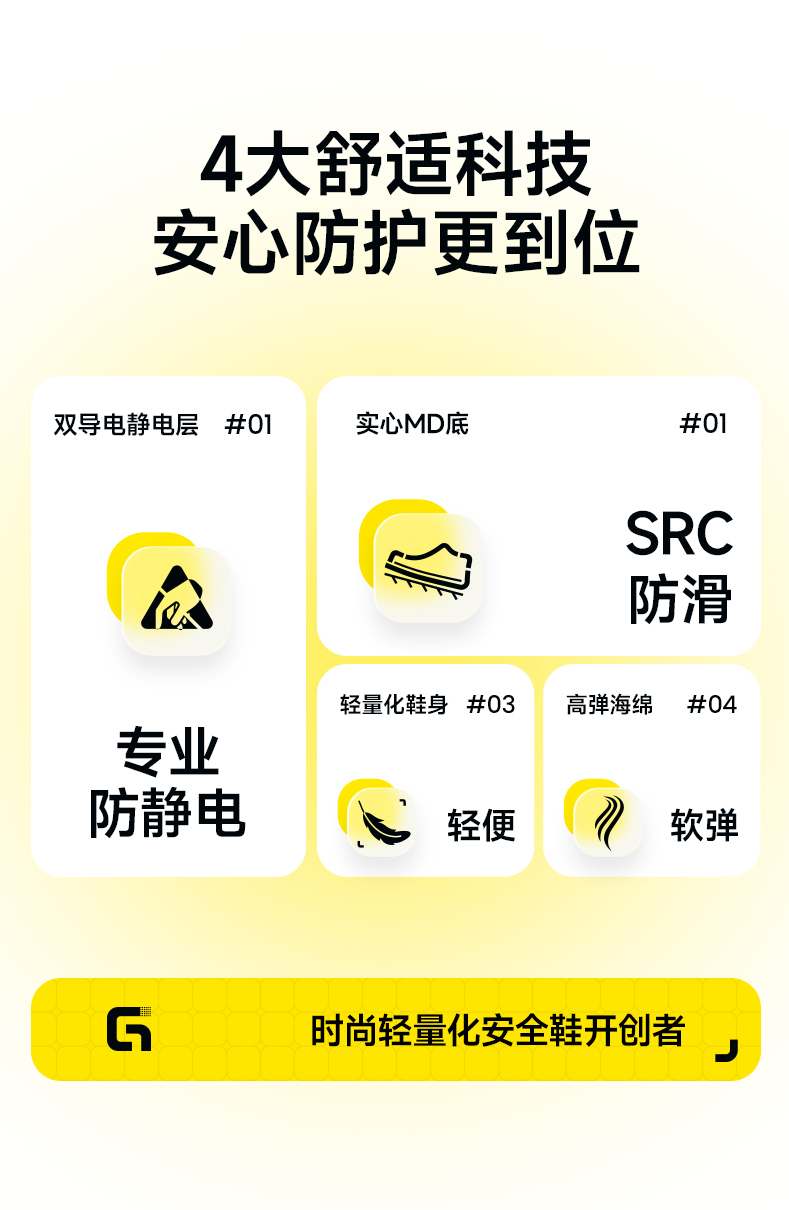 4大舒适科技
安心防护更到位

双导电静电层 #01

专业
防静电

实心MD底 #01

SRC
防滑

轻量化鞋身 #03

轻便

高弹海绵 #04

软弹

时尚轻量化安全鞋开创者