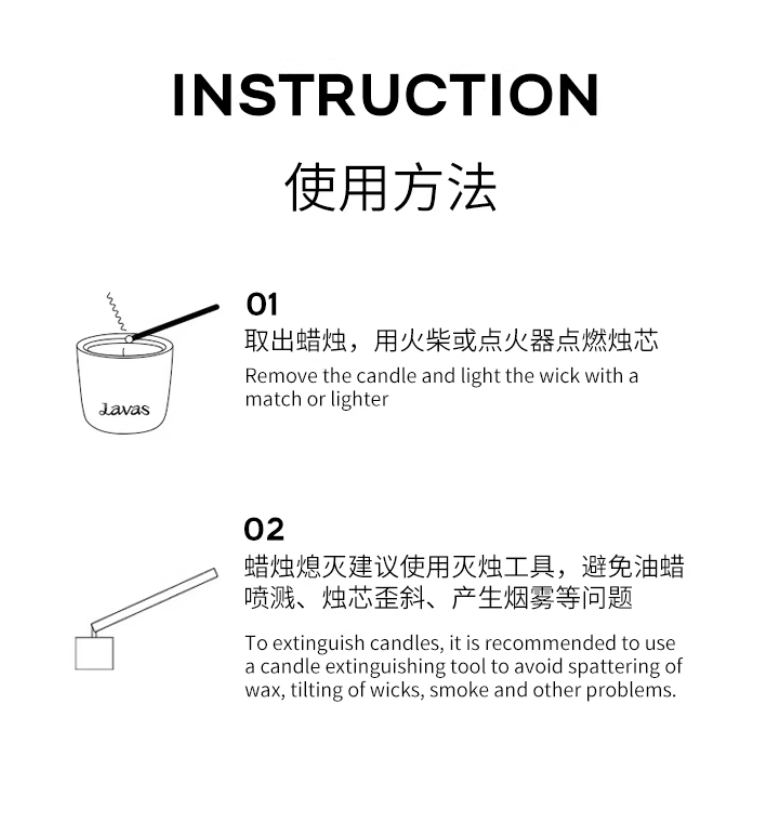 INSTRUCTION

使用方法

Lavas

01
取出蜡烛，用火柴或点火器点燃烛芯
Remove the candle and light the wick with a match or lighter

02
蜡烛熄灭建议使用灭烛工具，避免油蜡喷溅、烛芯歪斜、产生烟雾等问题

To extinguish candles, it is recommended to use a candle extinguishing tool to avoid spattering of wax, tilting of wicks, smoke and other problems.