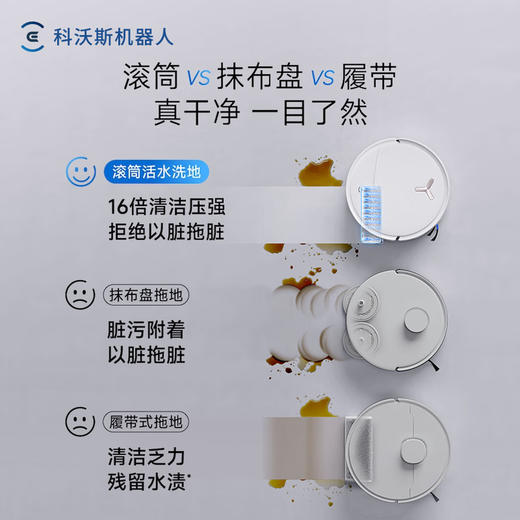 科沃斯机器人

滚筒 VS 抹布盘 VS 履带
真干净 一目了然

滚筒活水洗地
16倍清洁压强
拒绝以脏拖脏

抹布盘拖地
脏污附着
以脏拖脏

履带式拖地
清洁乏力
残留水渍*