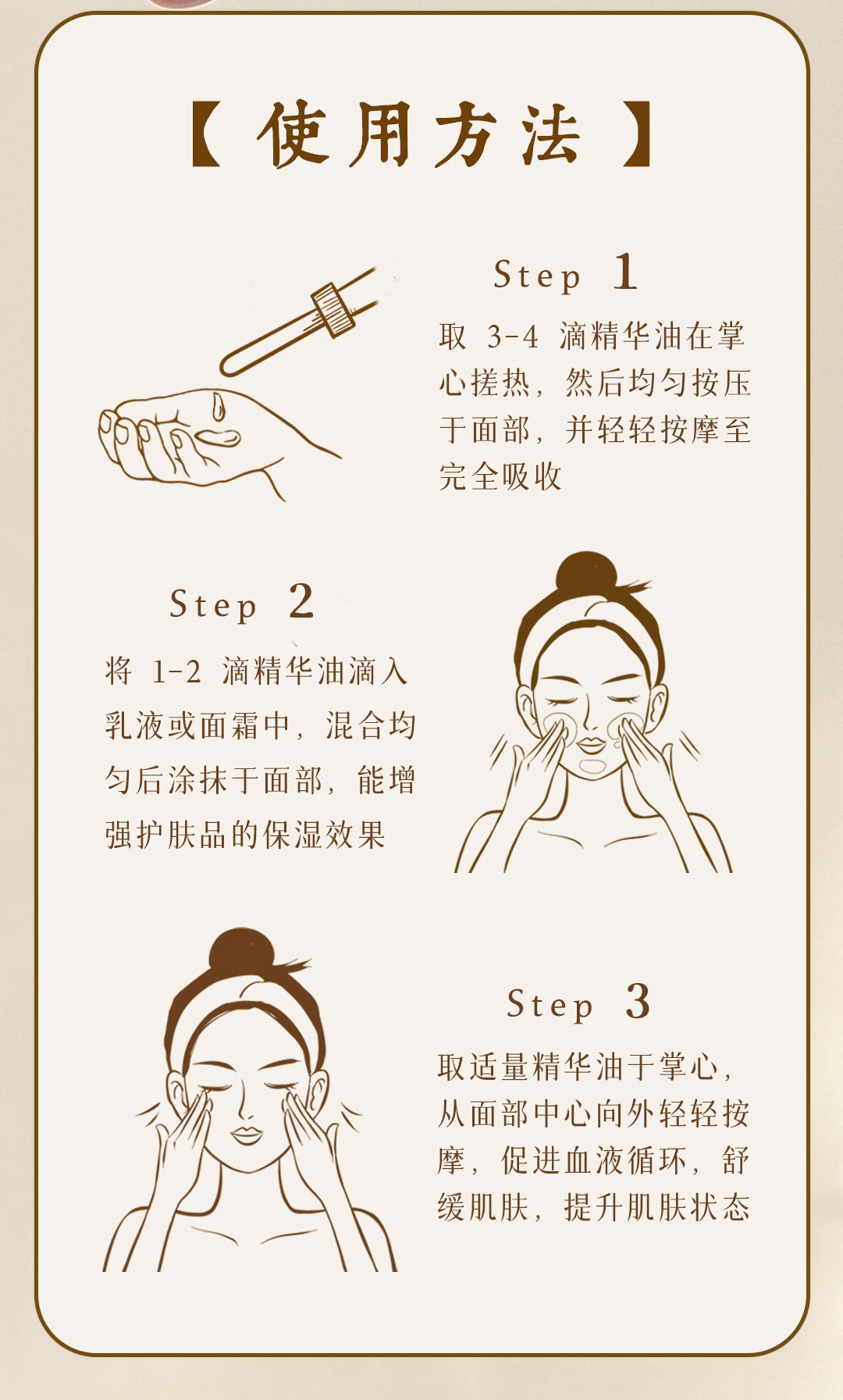 【使用方法】

Step 1

取 3-4 滴精华油在掌心搓热，然后均匀按压于面部，并轻轻按摩至完全吸收

Step 2

将 1-2 滴精华油滴入乳液或面霜中，混合均匀后涂抹于面部，能增强护肤品的保湿效果

Step 3

取适量精华油于掌心，从面部中心向外轻轻按摩，促进血液循环，舒缓肌肤，提升肌肤状态