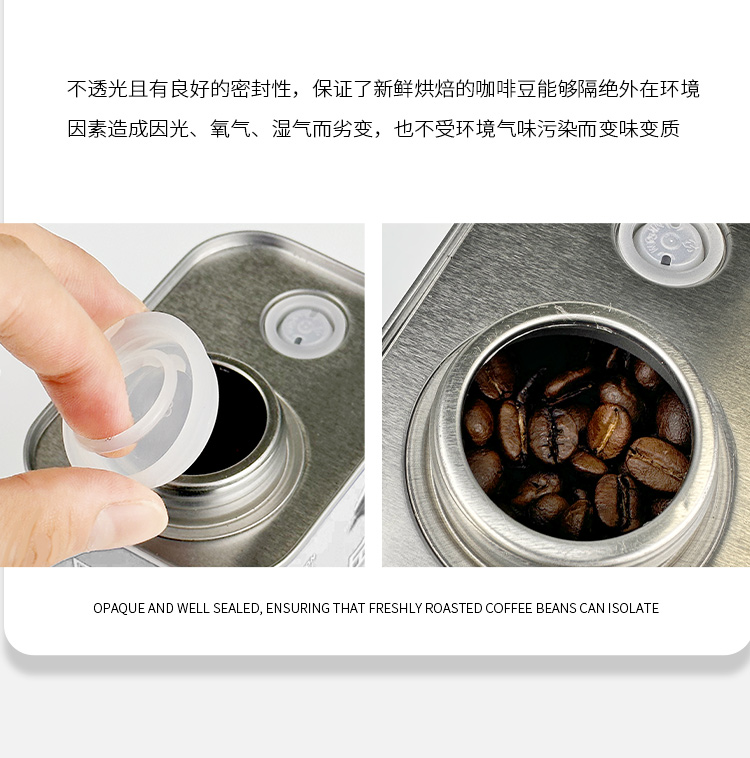 不透光且有良好的密封性，保证了新鲜烘焙的咖啡豆能够隔绝外在环境因素造成因光、氧气、湿气而劣变，也不受环境气味污染而变味变质

OPAQUE AND WELL SEALED, ENSURING THAT FRESHLY ROASTED COFFEE BEANS CAN ISOLATE