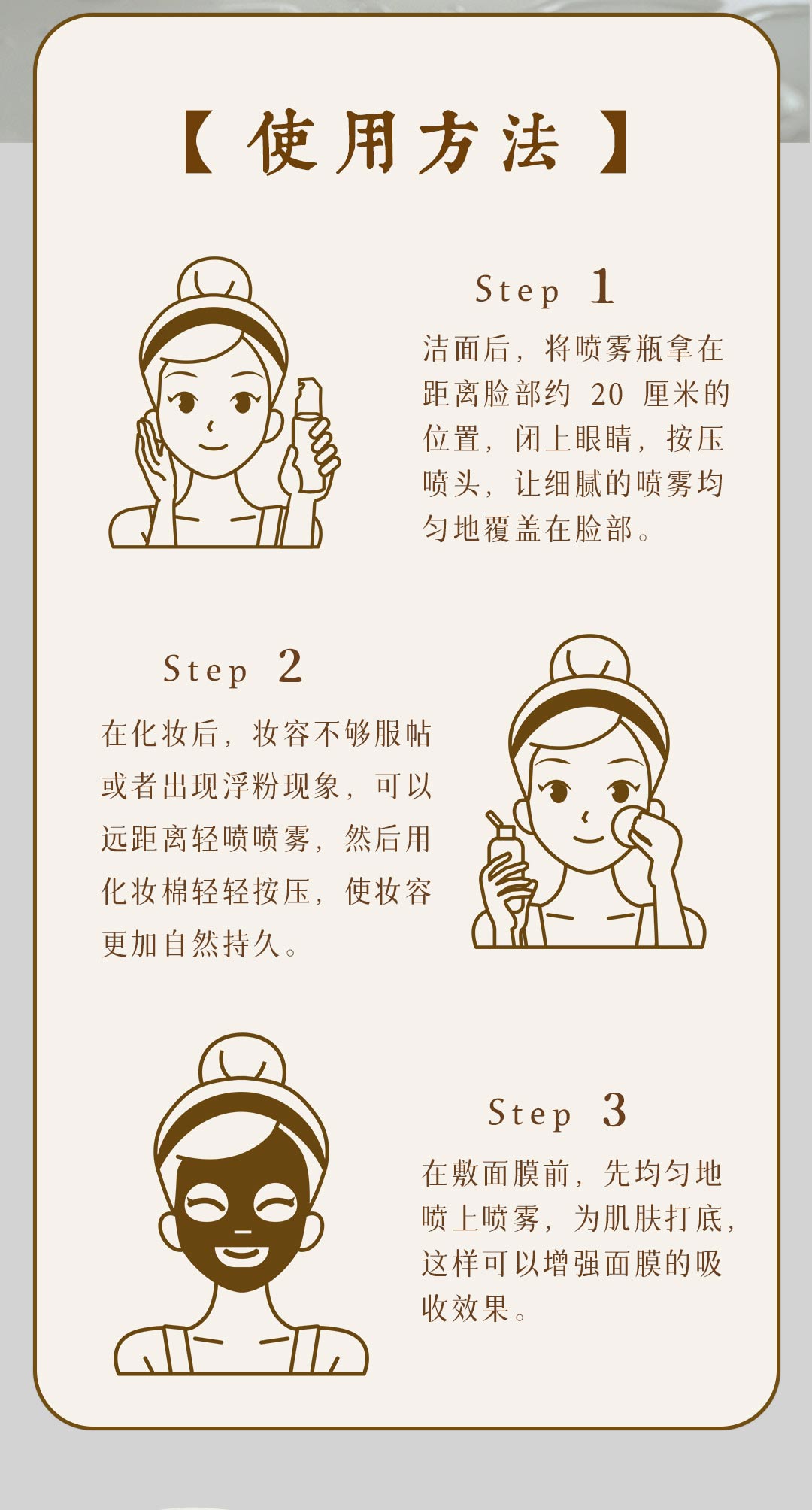 【使用方法】

Step 1

洁面后，将喷雾瓶拿在距离脸部约 20 厘米的位置，闭上眼睛，按压喷头，让细腻的喷雾均匀地覆盖在脸部。

Step 2

在化妆后，妆容不够服帖或者出现浮粉现象，可以远距离轻喷喷雾，然后用化妆棉轻轻按压，使妆容更加自然持久。

Step 3

在敷面膜前，先均匀地喷上喷雾，为肌肤打底，这样可以增强面膜的吸收效果。