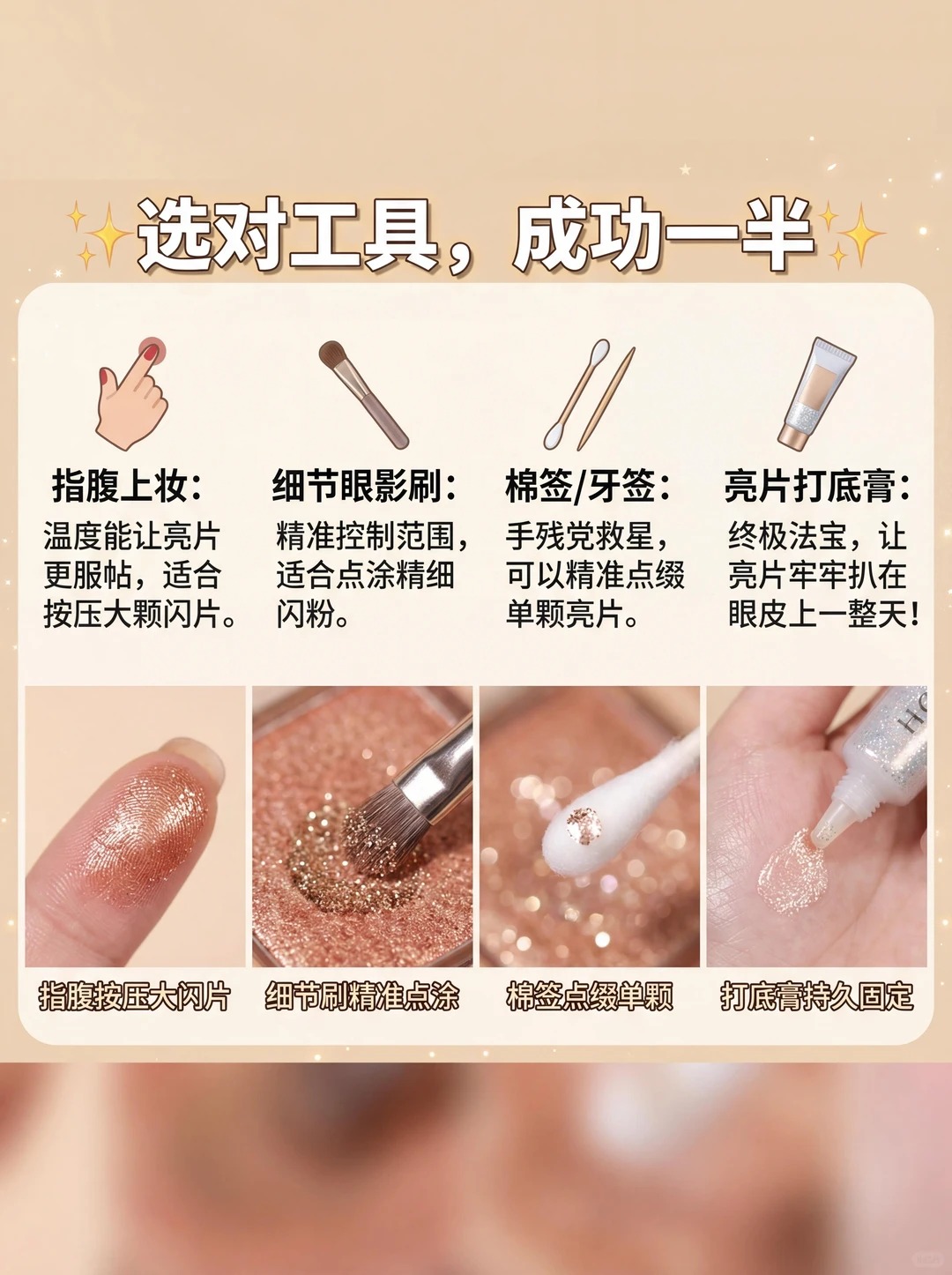 选对工具，成功一半

指腹上妆：
温度能让亮片更服帖，适合按压大颗闪片。

细节眼影刷：
精准控制范围，适合点涂精细闪粉。

棉签/牙签：
手残党救星，可以精准点缀单颗亮片。

亮片打底膏：
终极法宝，让亮片牢牢扒在眼皮上一整天！

HO

指腹按压大闪片

细节刷精准点涂

棉签点缀单颗

打底膏持久固定