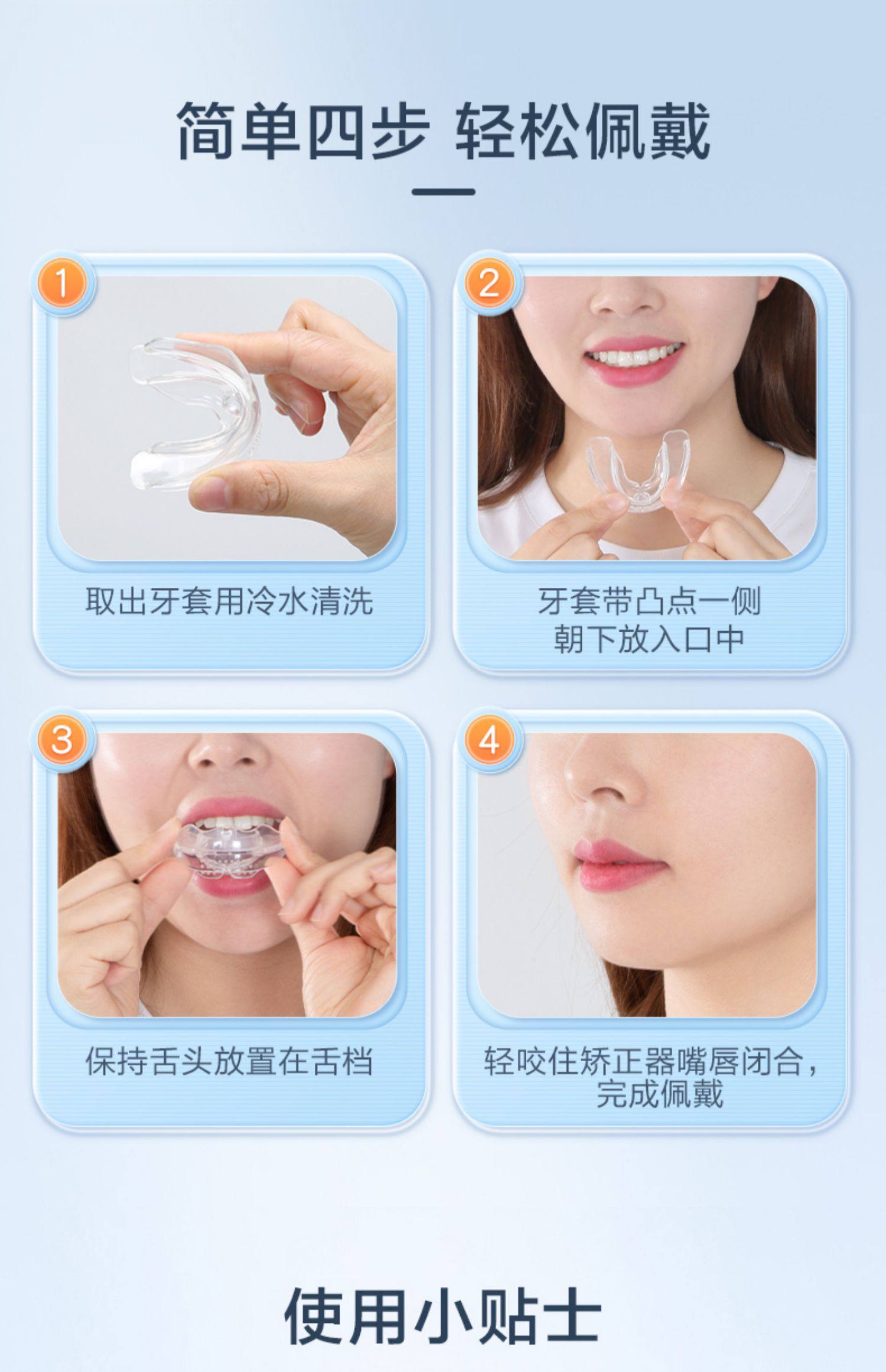 简单四步 轻松佩戴

1
取出牙套用冷水清洗

2
牙套带凸点一侧朝下放入口中

3
保持舌头放置在舌档

4
轻咬住矫正器嘴唇闭合，完成佩戴

使用小贴士