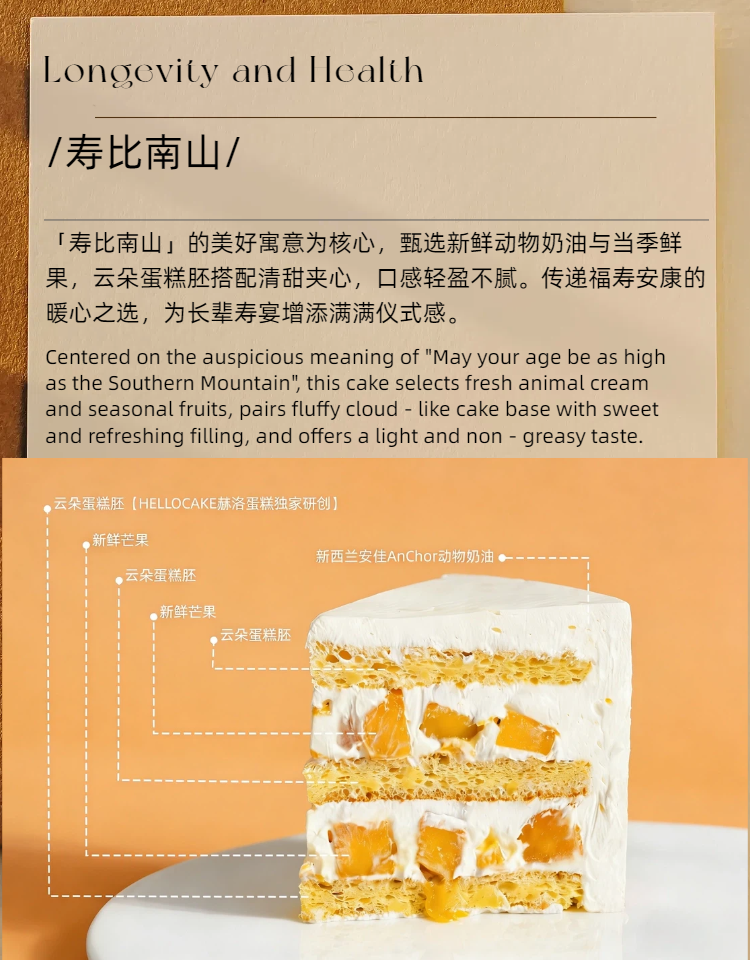 Longevity and Health

/寿比南山/

「寿比南山」的美好寓意为核心，甄选新鲜动物奶油与当季鲜果，云朵蛋糕胚搭配清甜夹心，口感轻盈不腻。传递福寿安康的暖心之选，为长辈寿宴增添满满仪式感。

Centered on the auspicious meaning of "May your age be as high as the Southern Mountain", this cake selects fresh animal cream and seasonal fruits, pairs fluffy cloud - like cake base with sweet and refreshing filling, and offers a light and non - greasy taste.

云朵蛋糕胚【HELLOCAKE赫洛蛋糕独家研创】

新鲜芒果

云朵蛋糕胚

新鲜芒果

云朵蛋糕胚

新西兰安佳AnChor动物奶油