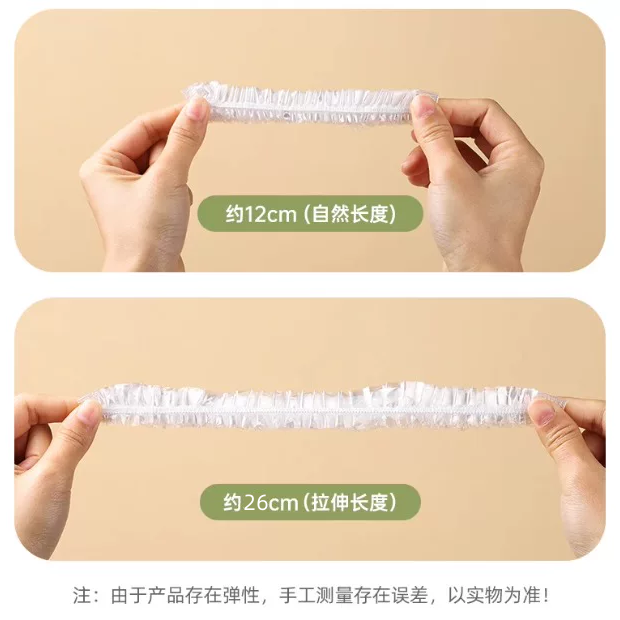 约12cm (自然长度)

约26cm (拉伸长度)

注：由于产品存在弹性，手工测量存在误差，以实物为准！