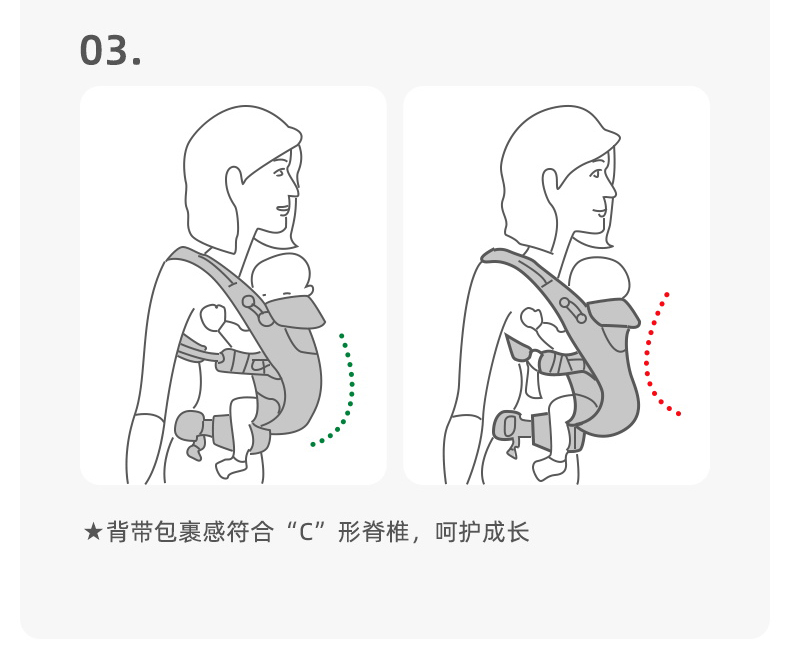 03.

★背带包裹感符合“C”形脊椎，呵护成长