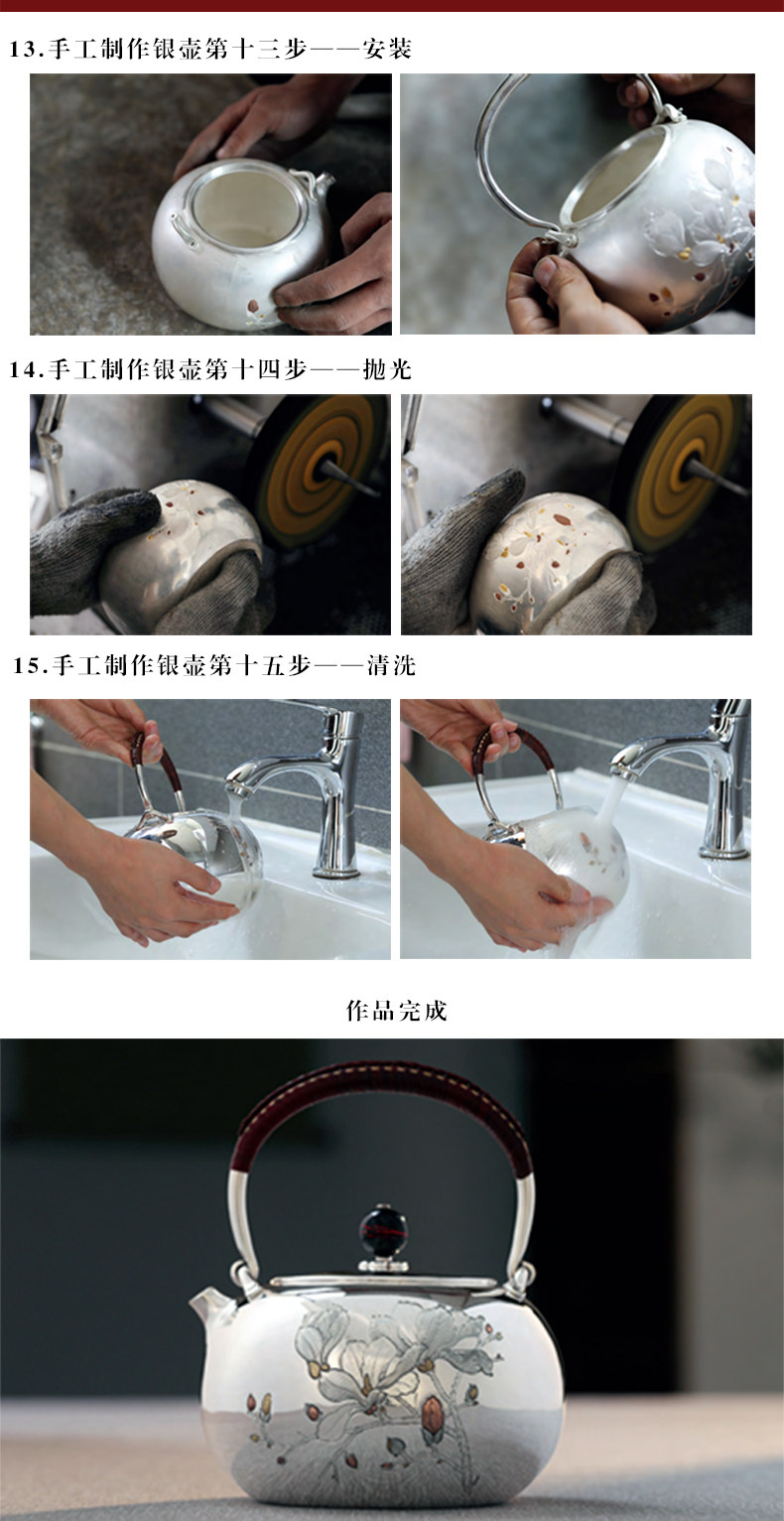 13.手工制作银壶第十三步——安装

14.手工制作银壶第十四步——抛光

15.手工制作银壶第十五步——清洗

作品完成