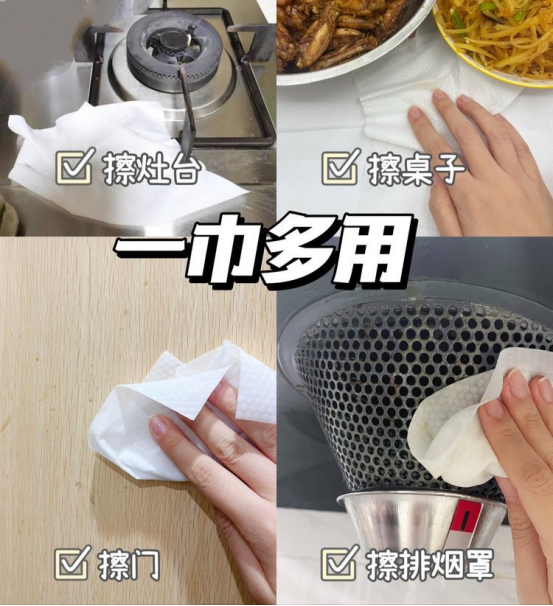 ☑ 擦灶台

☑ 擦桌子

一巾多用

☑ 擦门

☑ 擦排烟罩