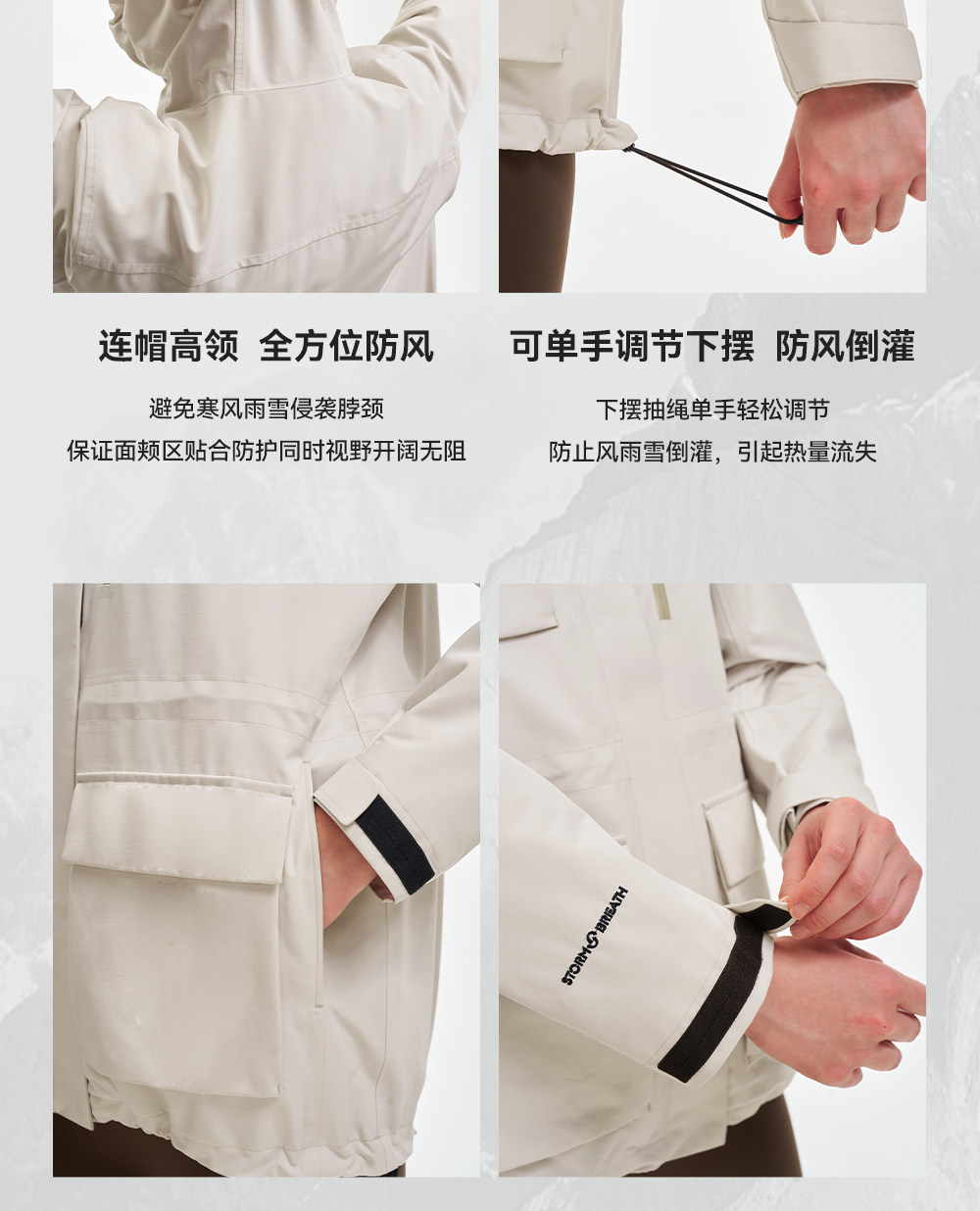 连帽高领 全方位防风

避免寒风雨雪侵袭脖颈
保证面颊区贴合防护同时视野开阔无阻

可单手调节下摆 防风倒灌

下摆抽绳单手轻松调节
防止风雨雪倒灌，引起热量流失

STORM BREATH