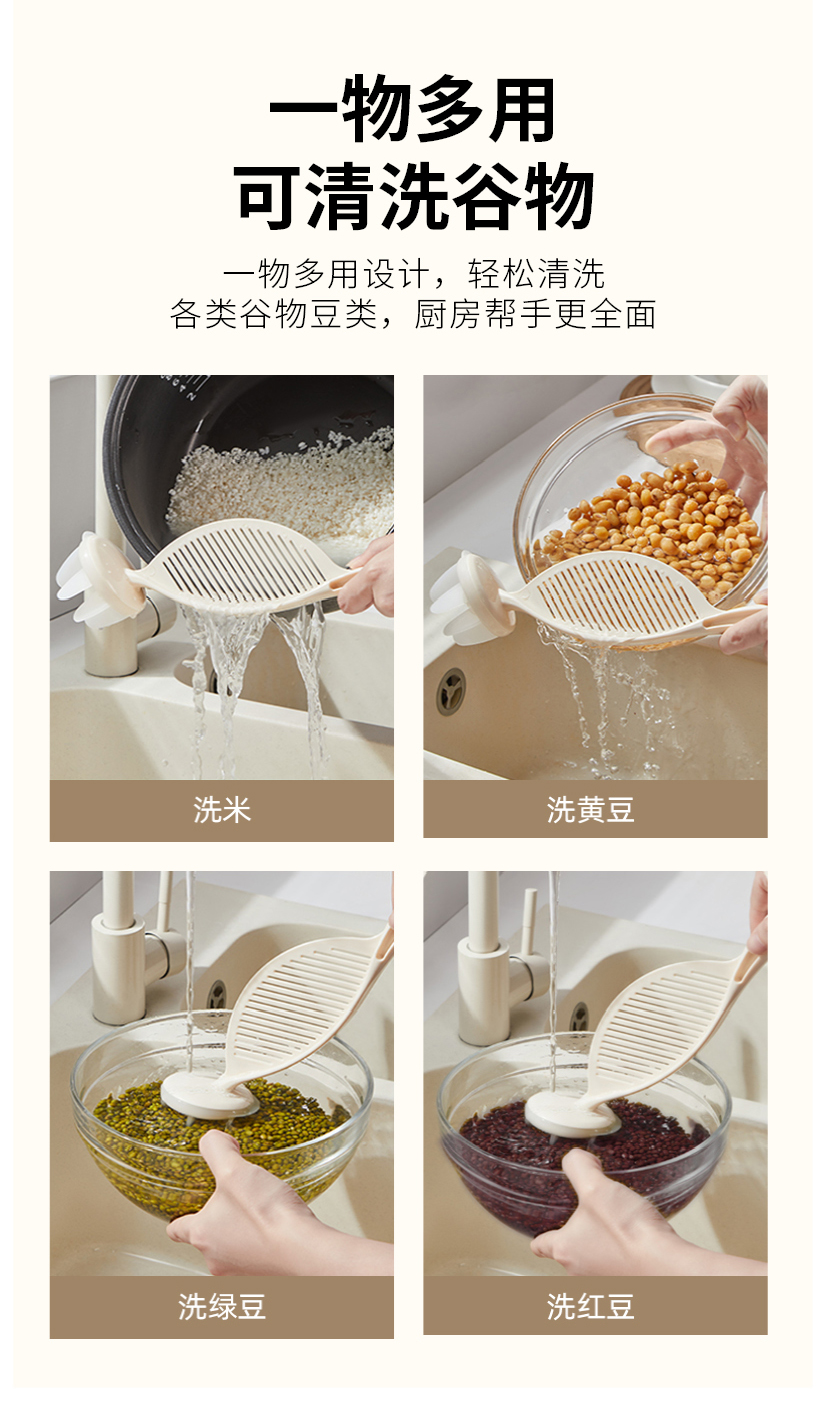 一物多用
可清洗谷物

一物多用设计，轻松清洗
各类谷物豆类，厨房帮手更全面

洗米

洗黄豆

洗绿豆

洗红豆