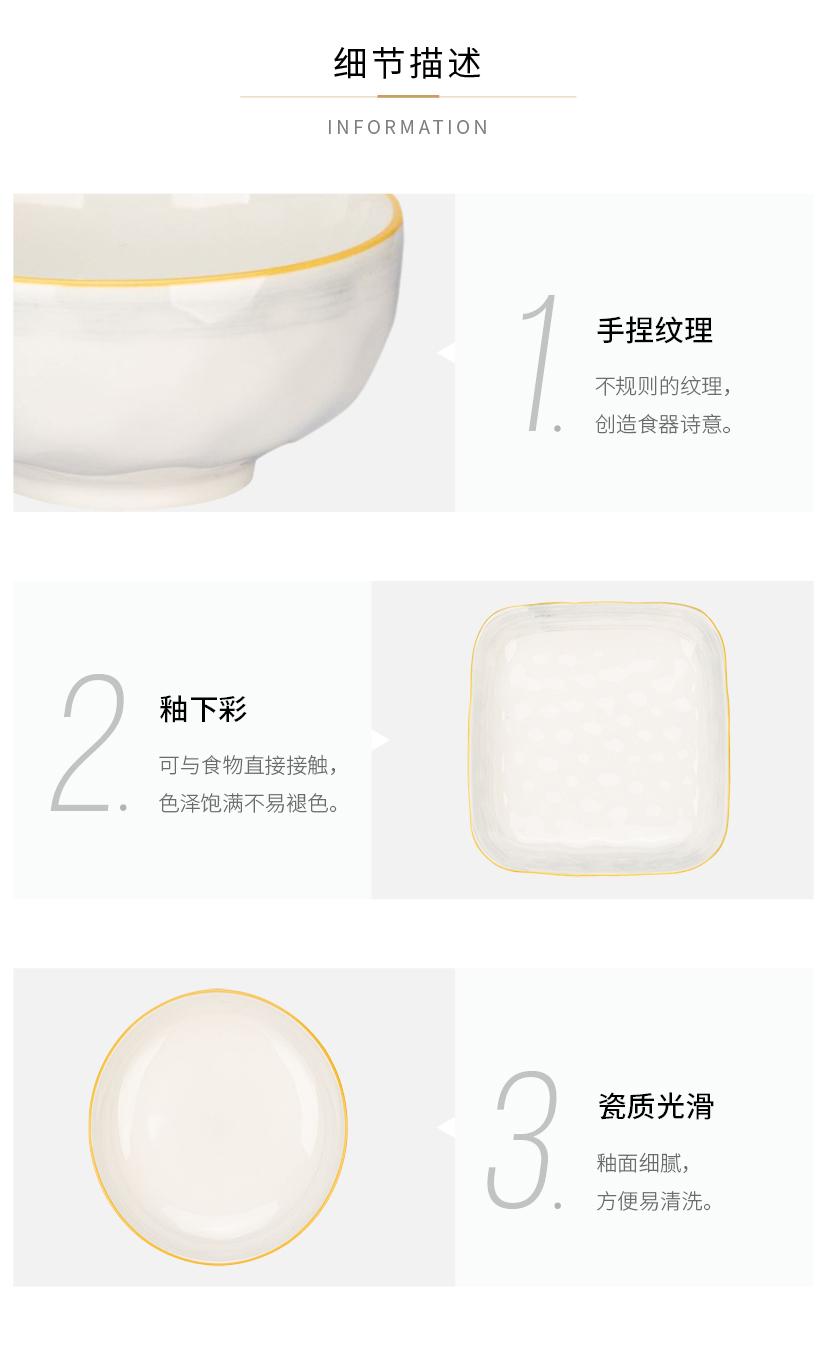 细节描述

INFORMATION

1.

手捏纹理

不规则的纹理，
创造食器诗意。

2.

釉下彩

可与食物直接接触，
色泽饱满不易褪色。

3.

瓷质光滑

釉面细腻，
方便易清洗。