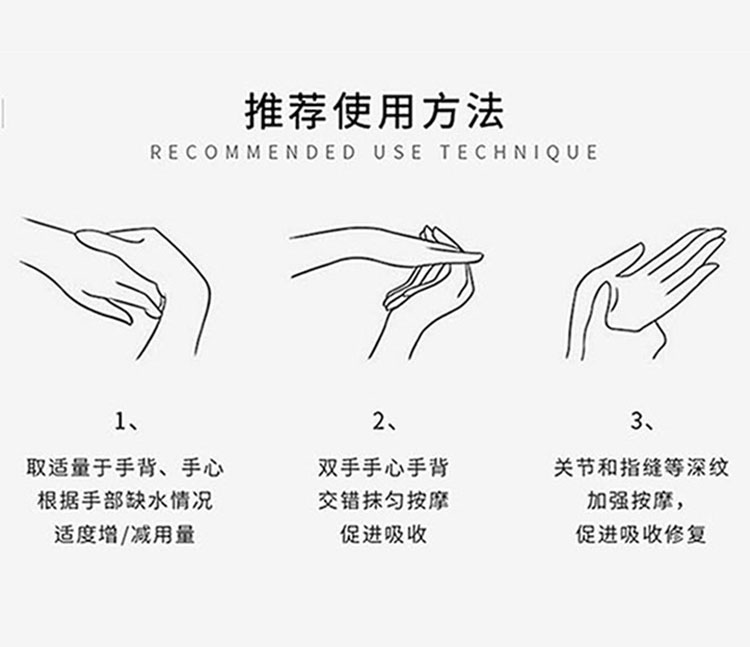 推荐使用方法

RECOMMENDED USE TECHNIQUE

1、
取适量于手背、手心
根据手部缺水情况
适度增/减用量

2、
双手手心手背
交错抹匀按摩
促进吸收

3、
关节和指缝等深纹
加强按摩，
促进吸收修复