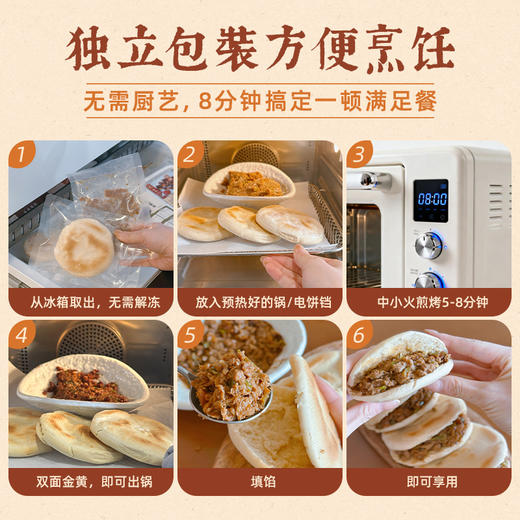 独立包装方便烹饪

无需厨艺，8分钟搞定一顿满足餐

1
从冰箱取出，无需解冻

2
放入预热好的锅/电饼铛

3
08:00
中小火煎烤5-8分钟

4
双面金黄，即可出锅

5
填馅

6
即可享用