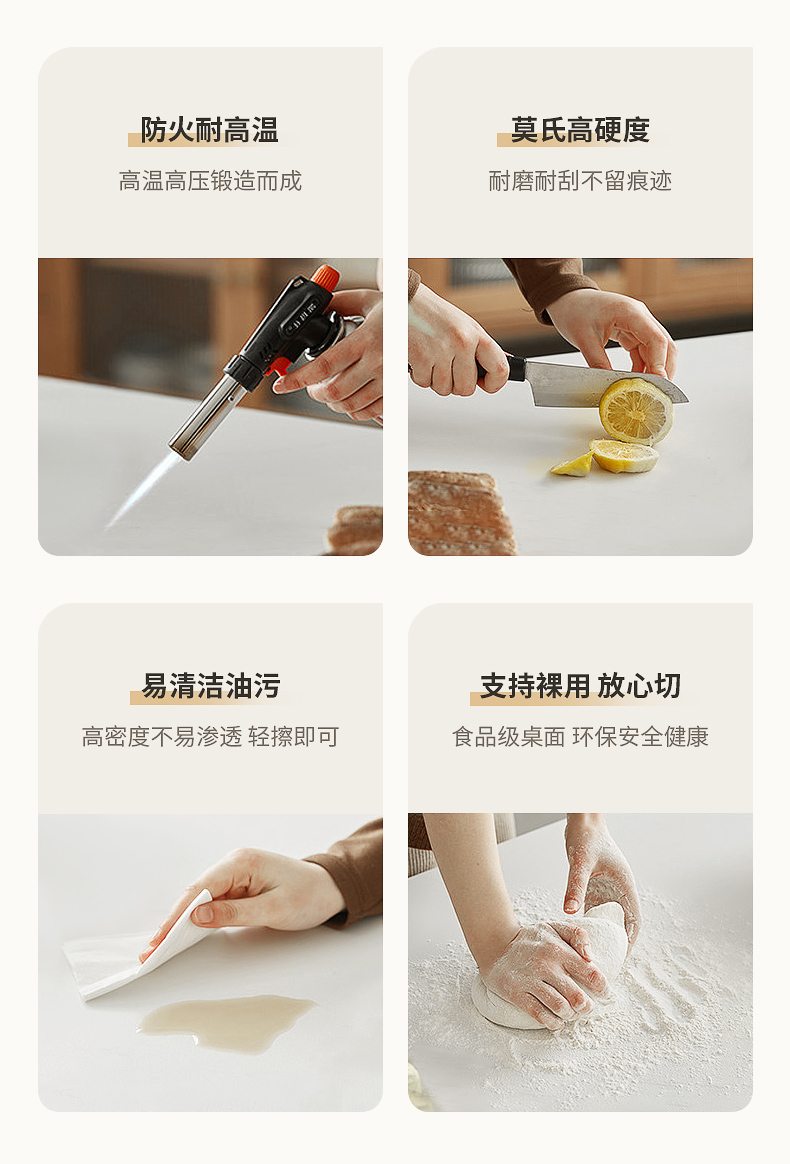 防火耐高温

高温高压锻造而成

莫氏高硬度

耐磨耐刮不留痕迹

易清洁油污

高密度不易渗透 轻擦即可

支持裸用 放心切

食品级桌面 环保安全健康