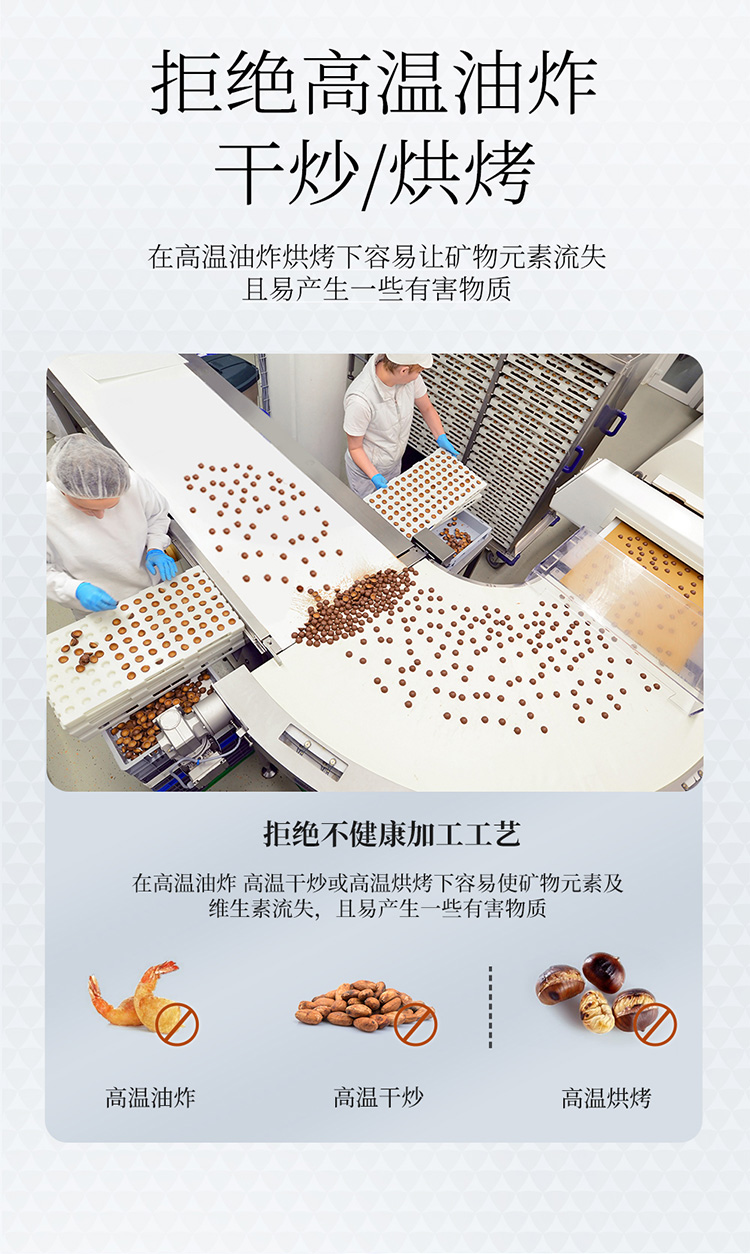 拒绝高温油炸
干炒/烘烤

在高温油炸烘烤下容易让矿物元素流失
且易产生一些有害物质

拒绝不健康加工工艺

在高温油炸 高温干炒或高温烘烤下容易使矿物元素及维生素流失，且易产生一些有害物质

高温油炸

高温干炒

高温烘烤