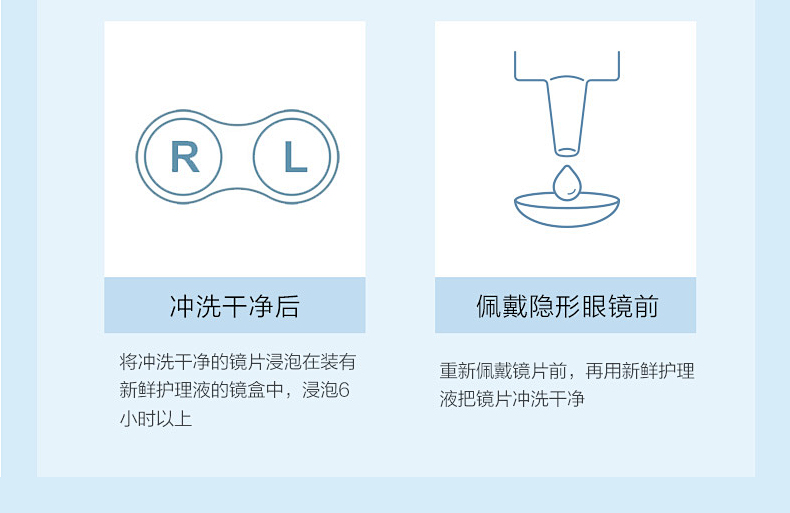 R L

冲洗干净后

将冲洗干净的镜片浸泡在装有新鲜护理液的镜盒中，浸泡6小时以上

佩戴隐形眼镜前

重新佩戴镜片前，再用新鲜护理液把镜片冲洗干净