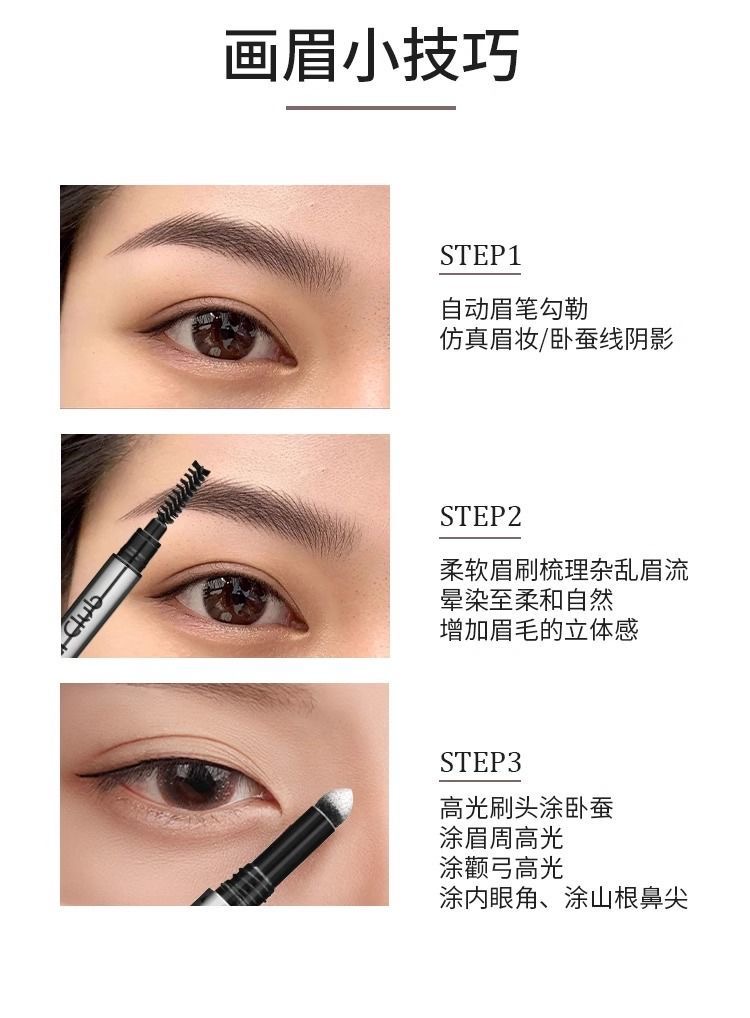 画眉小技巧

STEP1

自动眉笔勾勒
仿真眉妆/卧蚕线阴影

STEP2

柔软眉刷梳理杂乱眉流
晕染至柔和自然
增加眉毛的立体感

STEP3

高光刷头涂卧蚕
涂眉周高光
涂颧弓高光
涂内眼角、涂山根鼻尖