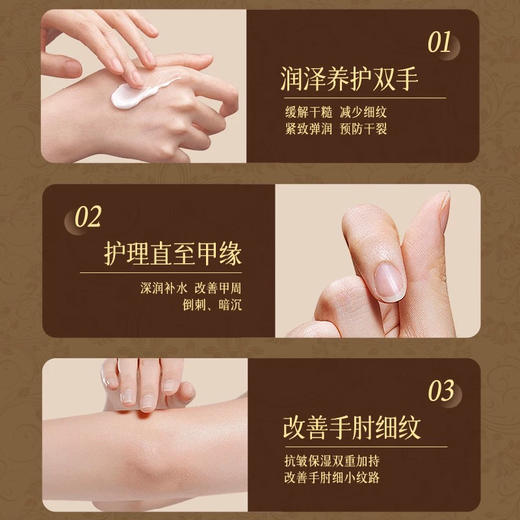 01

润泽养护双手

缓解干糙 减少细纹
紧致弹润 预防干裂

02

护理直至甲缘

深润补水 改善甲周
倒刺、暗沉

03

改善手肘细纹

抗皱保湿双重加持
改善手肘细小纹路