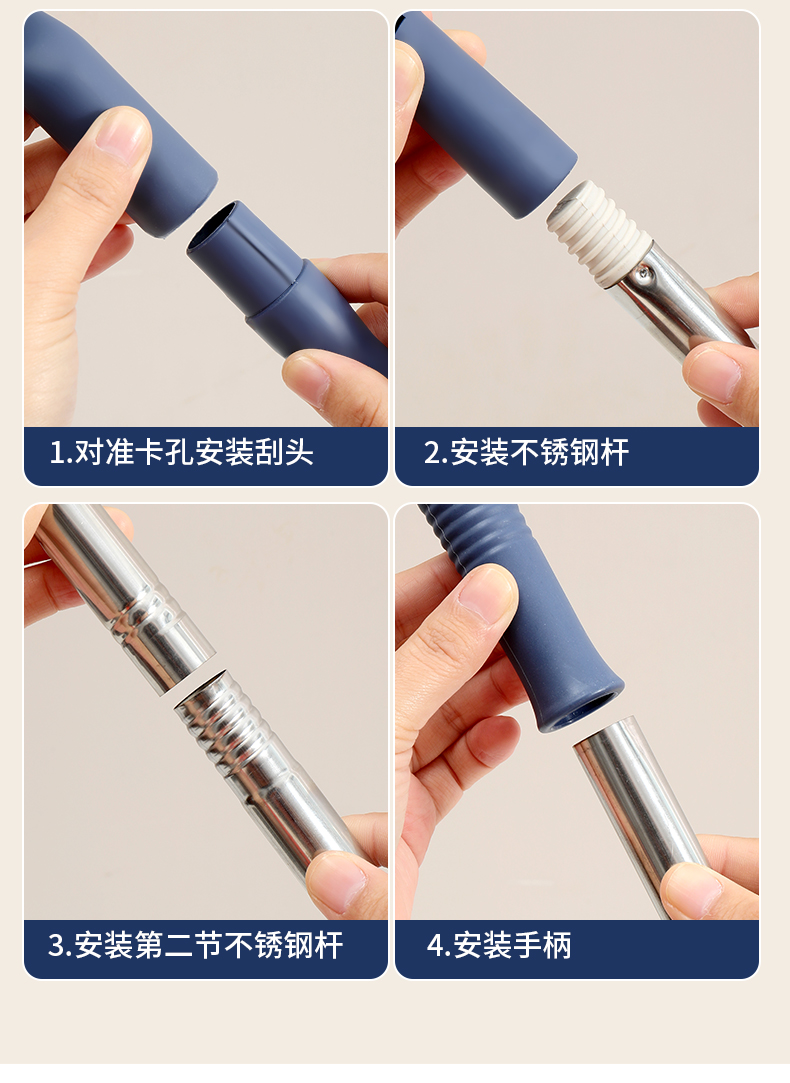 1.对准卡孔安装刮头

2.安装不锈钢杆

3.安装第二节不锈钢杆

4.安装手柄