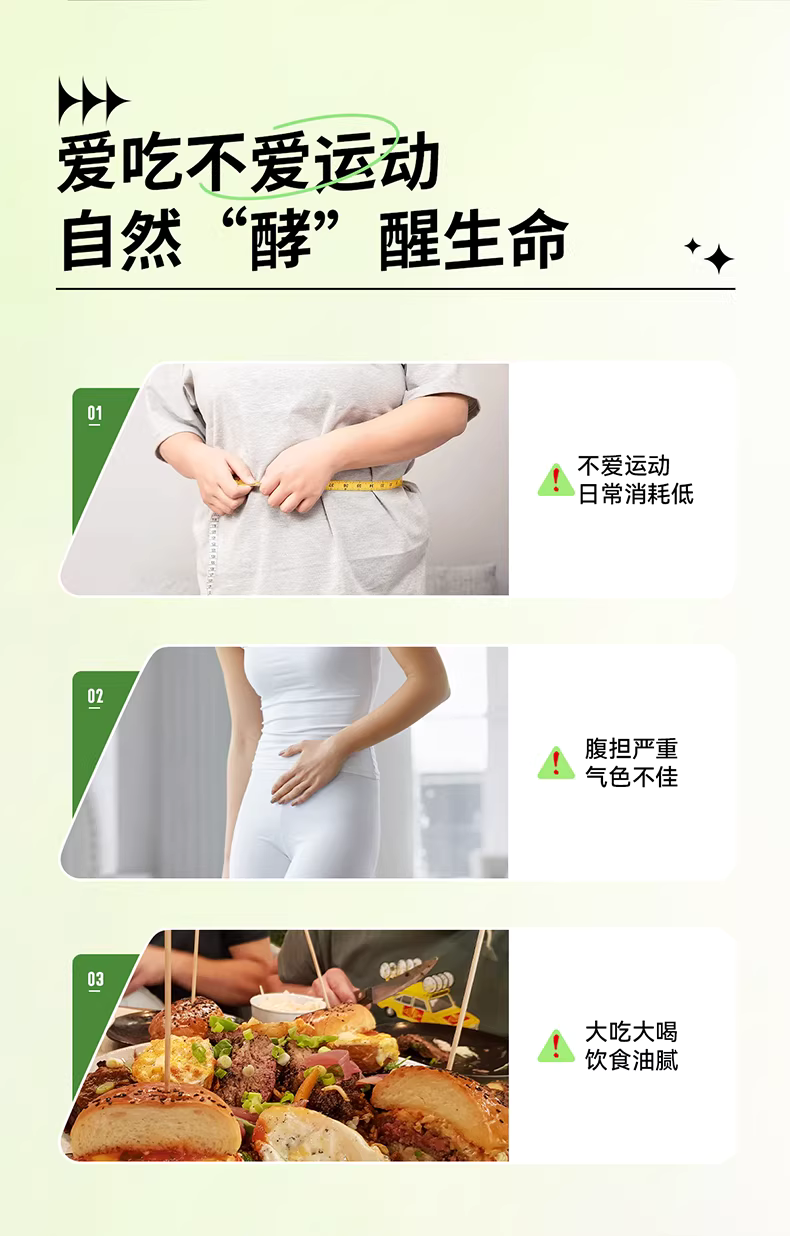 爱吃不爱运动
自然“酵”醒生命

01

不爱运动
日常消耗低

02

腹担严重
气色不佳

03

大吃大喝
饮食油腻