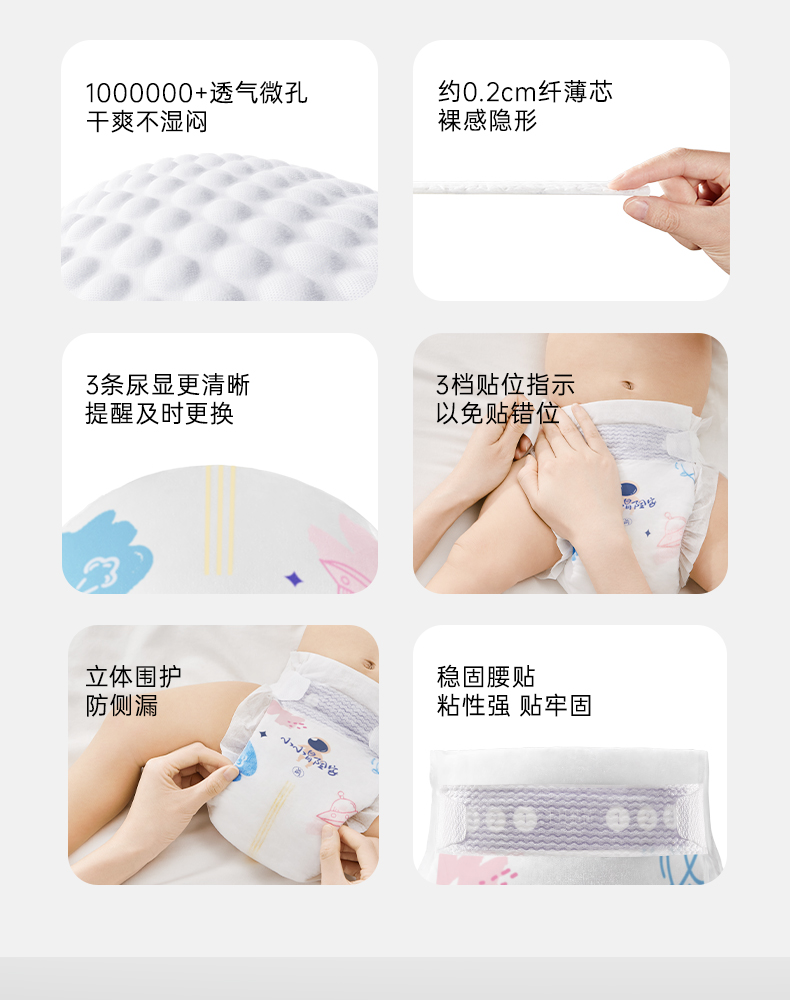 1000000+透气微孔
干爽不湿闷

约0.2cm纤薄芯
裸感隐形

3条尿显更清晰
提醒及时更换

3档贴位指示
以免贴错位

立体围护
防侧漏

稳固腰贴
粘性强 贴牢固