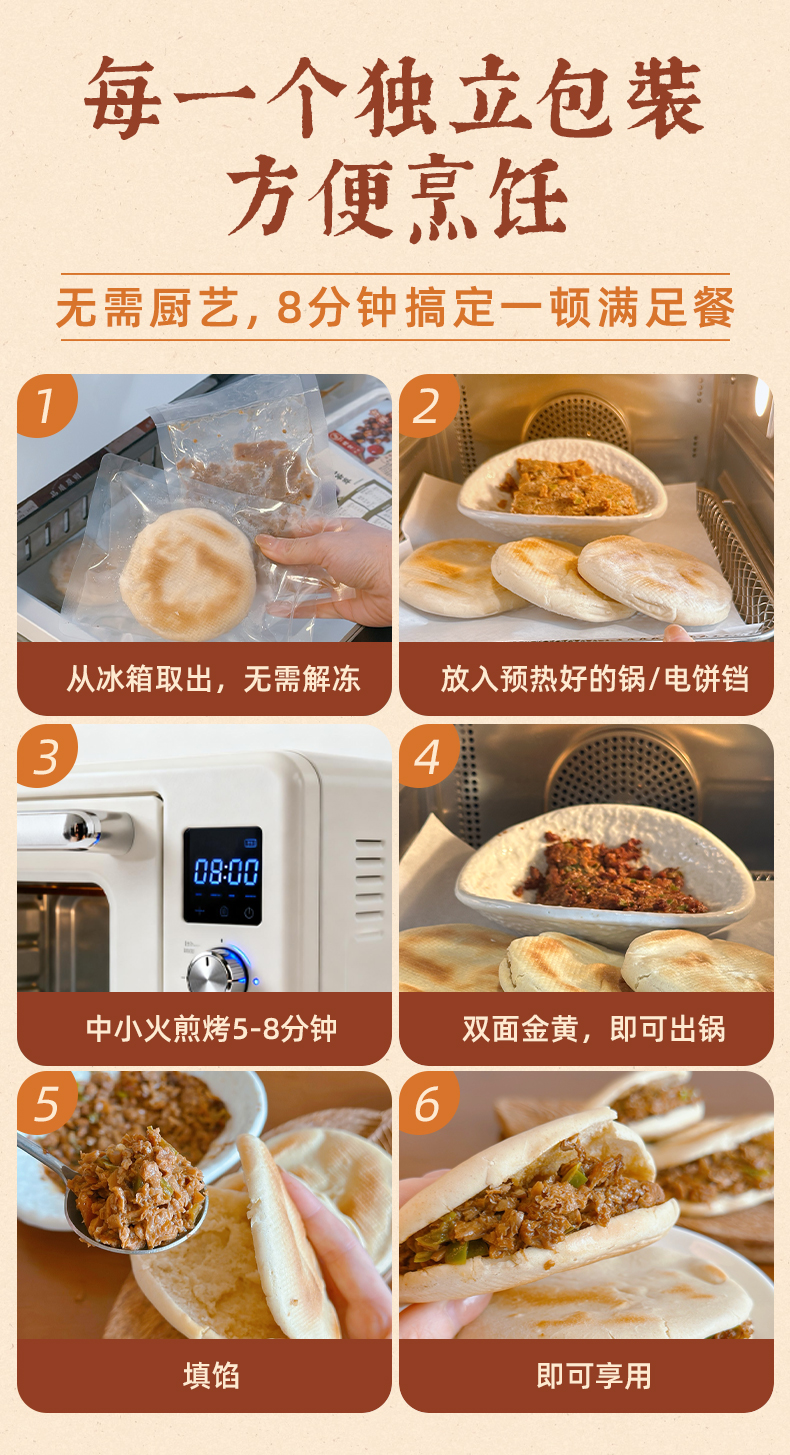 每一个独立包装
方便烹饪

无需厨艺，8分钟搞定一顿满足餐

1
从冰箱取出，无需解冻

2
放入预热好的锅/电饼铛

3
08:00
中小火煎烤5-8分钟

4
双面金黄，即可出锅

5
填馅

6
即可享用